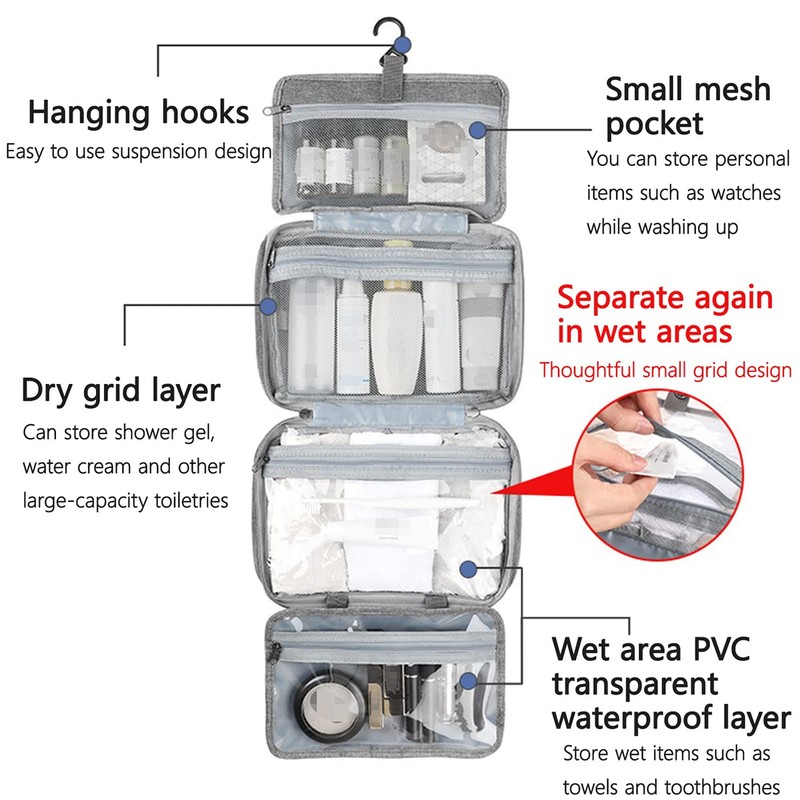 Hanging hooks
Easy to use suspension design

Small mesh pocket
You can store personal items such as watches while washing up

Separate again in wet areas
Thoughtful small grid design

Dry grid layer
Can store shower gel, water cream and other large-capacity toiletries

Wet area PVC transparent waterproof layer
Store wet items such as towels and toothbrushes