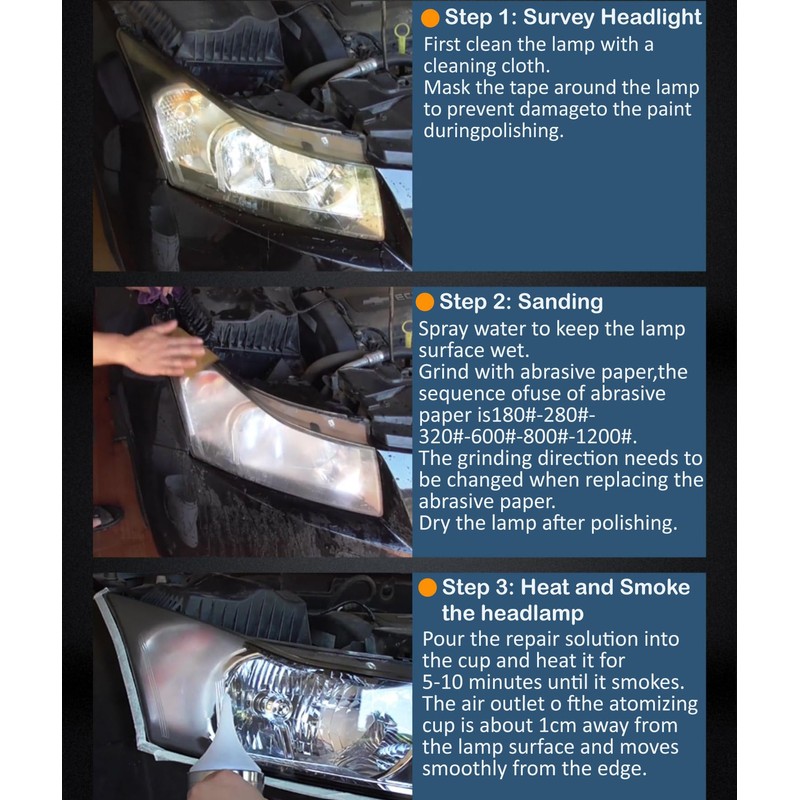 Step 1: Survey Headlight
First clean the lamp with a cleaning cloth.
Mask the tape around the lamp to prevent damageto the paint duringpolishing.

Step 2: Sanding
Spray water to keep the lamp surface wet.
Grind with abrasive paper,the sequence ofuse of abrasive paper is180#-280#-320#-600#-800#-1200#.
The grinding direction needs to be changed when replacing the abrasive paper.
Dry the lamp after polishing.

Step 3: Heat and Smoke the headlamp
Pour the repair solution into the cup and heat it for 5-10 minutes until it smokes.
The air outlet o fthe atomizing cup is about 1cm away from the lamp surface and moves smoothly from the edge.