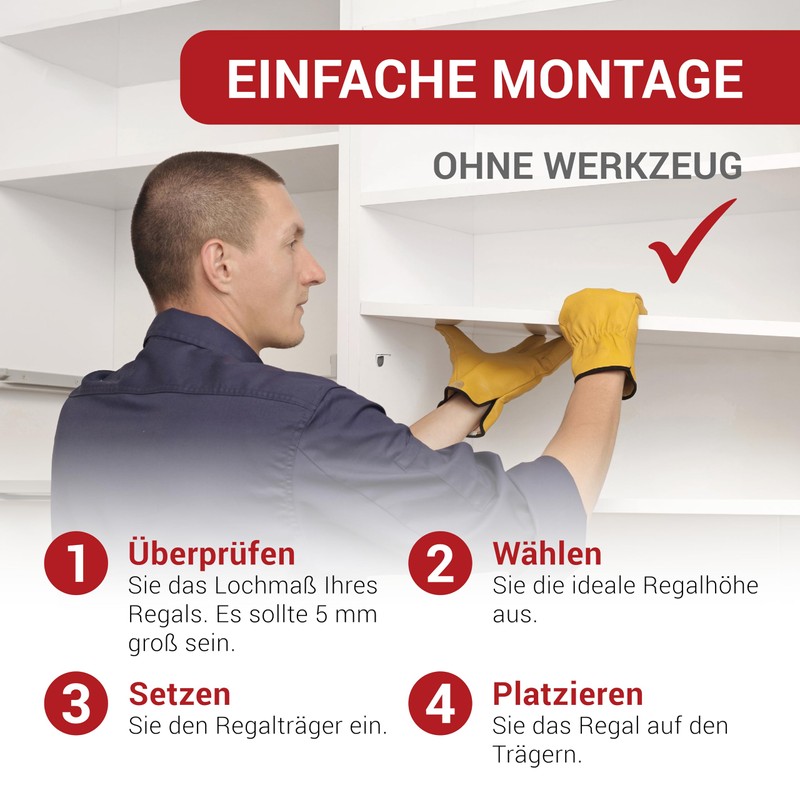 EINFACHE MONTAGE

OHNE WERKZEUG

1 Überprüfen
Sie das Lochmaß Ihres Regals. Es sollte 5 mm groß sein.

2 Wählen
Sie die ideale Regalhöhe aus.

3 Setzen
Sie den Regalträger ein.

4 Platzieren
Sie das Regal auf den Trägern.