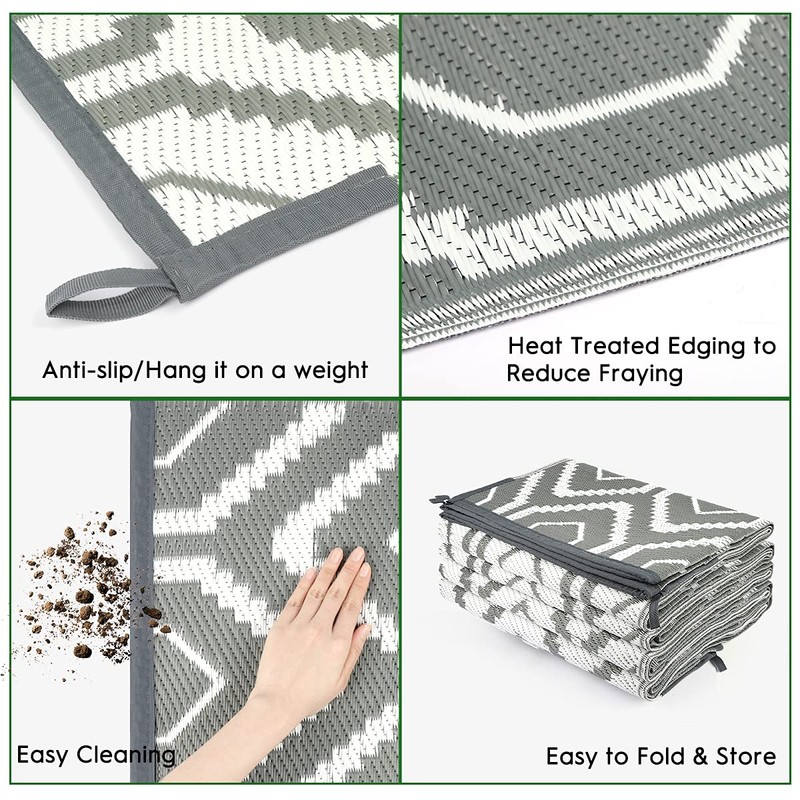 Anti-slip/Hang it on a weight

Heat Treated Edging to Reduce Fraying

Easy Cleaning

Easy to Fold & Store