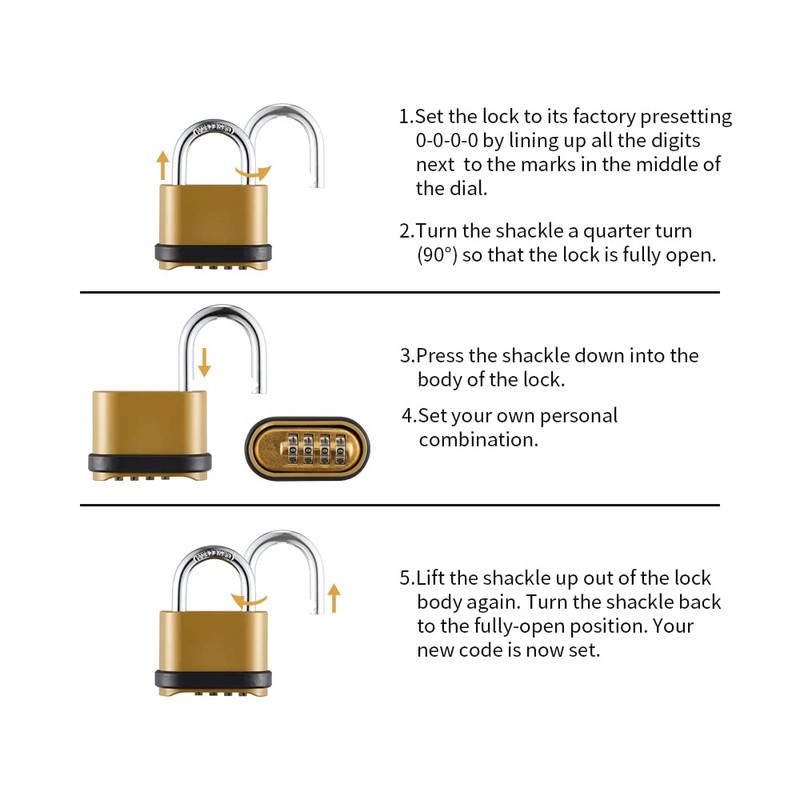 1.Set the lock to its factory presetting 0-0-0-0 by lining up all the digits next to the marks in the middle of the dial.

2.Turn the shackle a quarter turn (90°) so that the lock is fully open.

3.Press the shackle down into the body of the lock.

4.Set your own personal combination.

5.Lift the shackle up out of the lock body again. Turn the shackle back to the fully-open position. Your new code is now set.