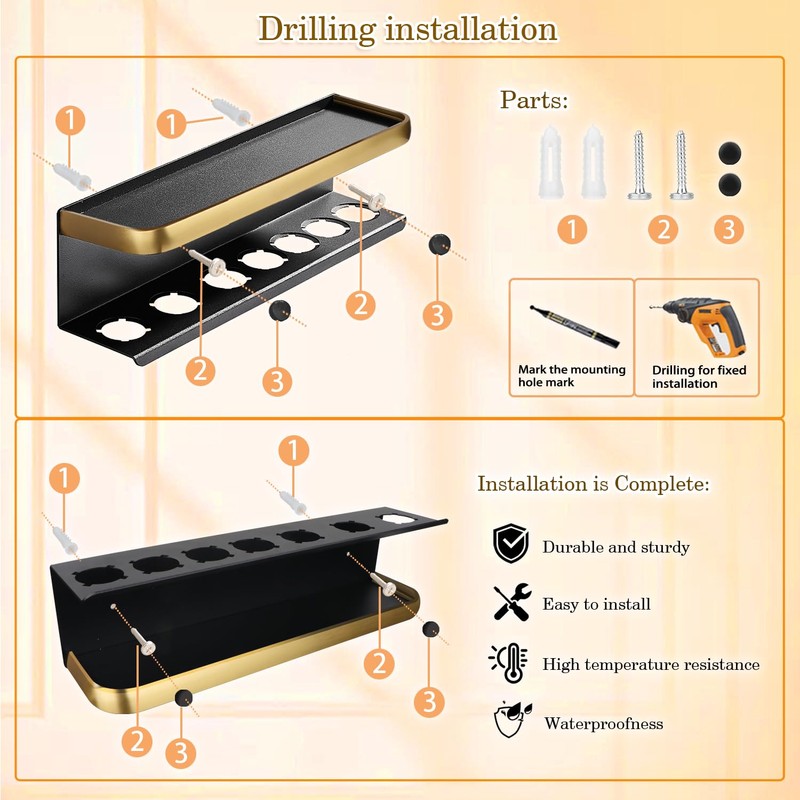 Drilling installation

1
1
2
2
3
3

Parts:

1
2
3

Mark the mounting hole mark

Drilling for fixed installation

1
1
2
2
3
3

Installation is Complete:

Durable and sturdy

Easy to install

High temperature resistance

Waterproofness