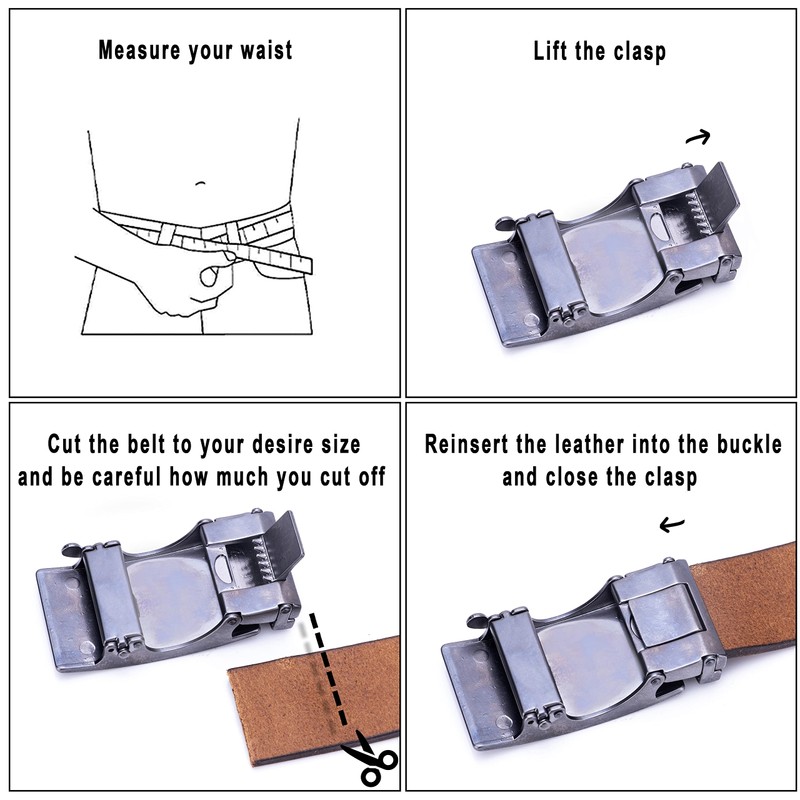 Measure your waist

Lift the clasp

Cut the belt to your desire size and be careful how much you cut off

Reinsert the leather into the buckle and close the clasp