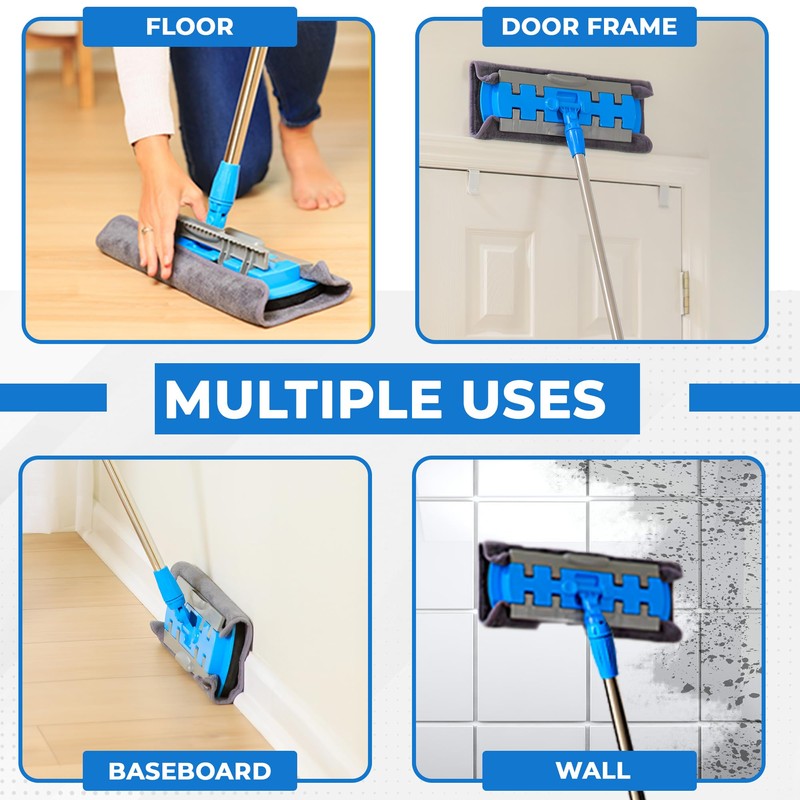 FLOOR

DOOR FRAME

MULTIPLE USES

BASEBOARD

WALL