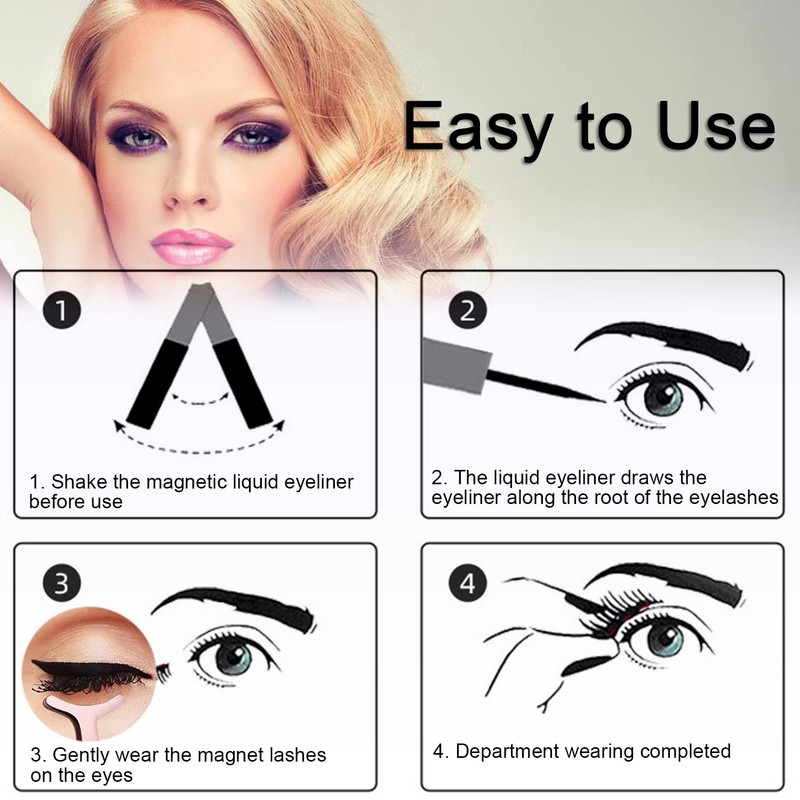 Easy to Use

1

1. Shake the magnetic liquid eyeliner before use

2

2. The liquid eyeliner draws the eyeliner along the root of the eyelashes

3

3. Gently wear the magnet lashes on the eyes

4

4. Department wearing completed