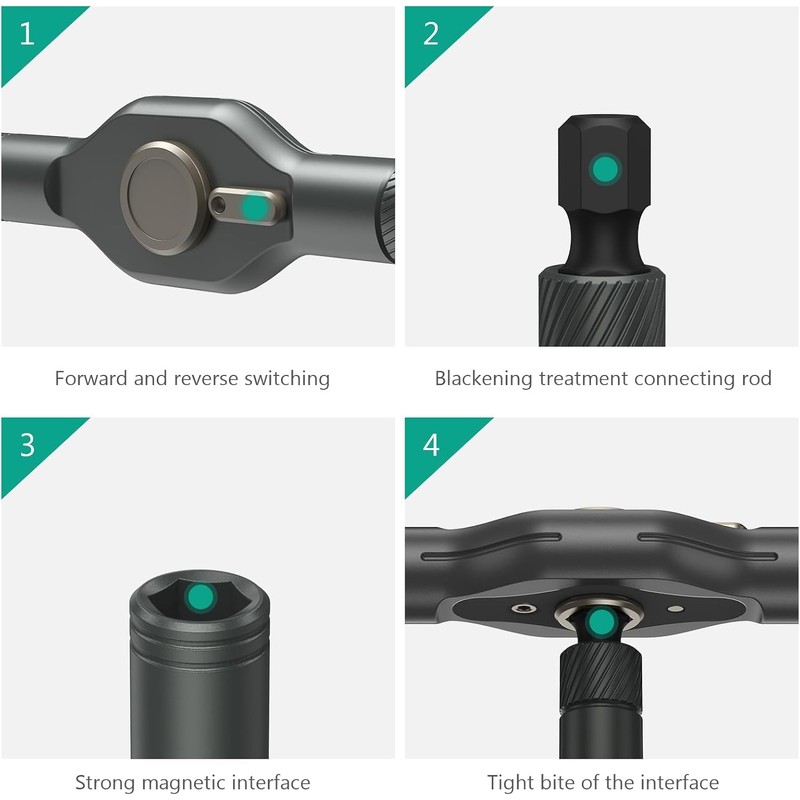 1

Forward and reverse switching

2

Blackening treatment connecting rod

3

Strong magnetic interface

4

Tight bite of the interface