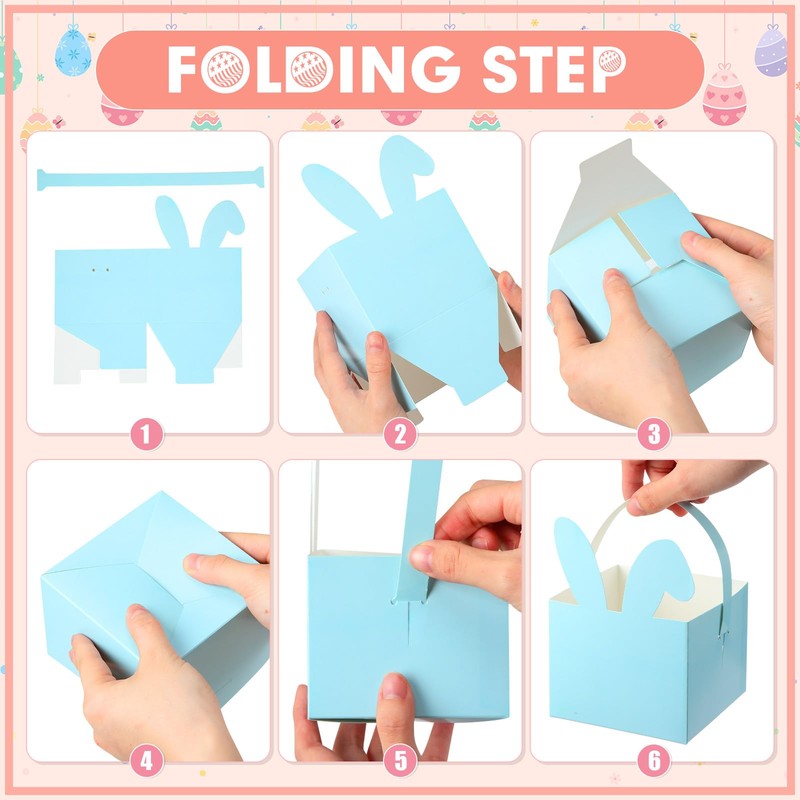 FOLDING STEP

1

2

3

4

5

6