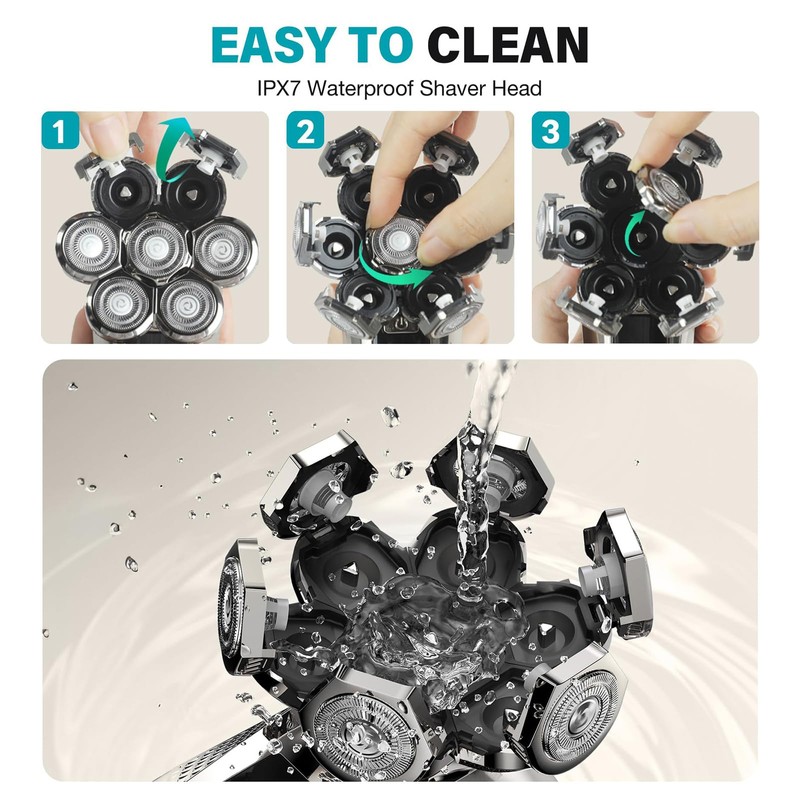 EASY TO CLEAN

IPX7 Waterproof Shaver Head

1

2

3