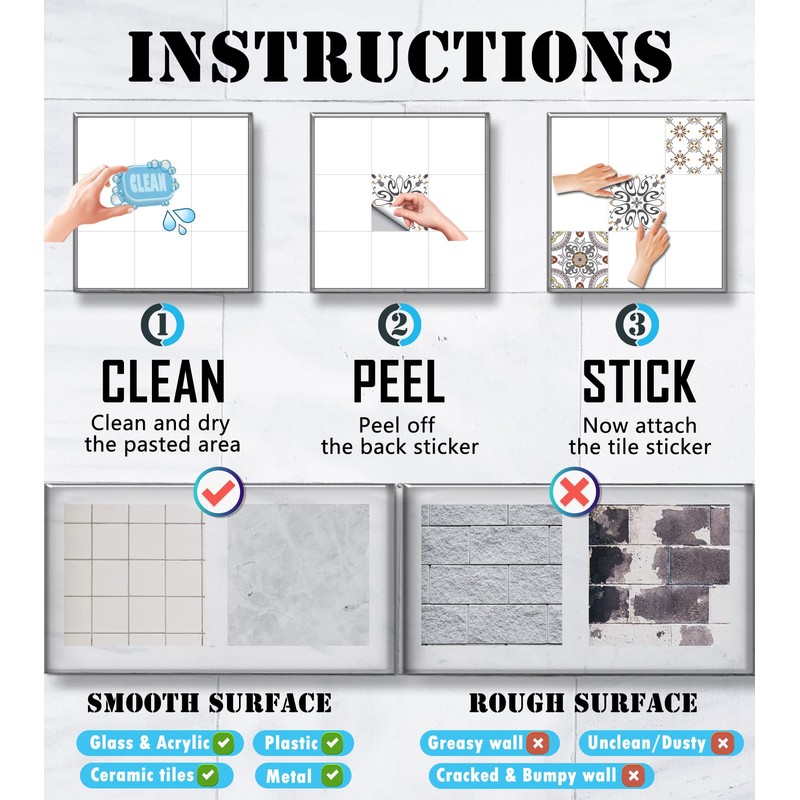 INSTRUCTIONS

CLEAN

1

CLEAN

Clean and dry the pasted area

2

PEEL

Peel off the back sticker

3

STICK

Now attach the tile sticker

SMOOTH SURFACE

Glass & Acrylic

Plastic

Ceramic tiles

Metal

ROUGH SURFACE

Greasy wall

Unclean/Dusty

Cracked & Bumpy wall