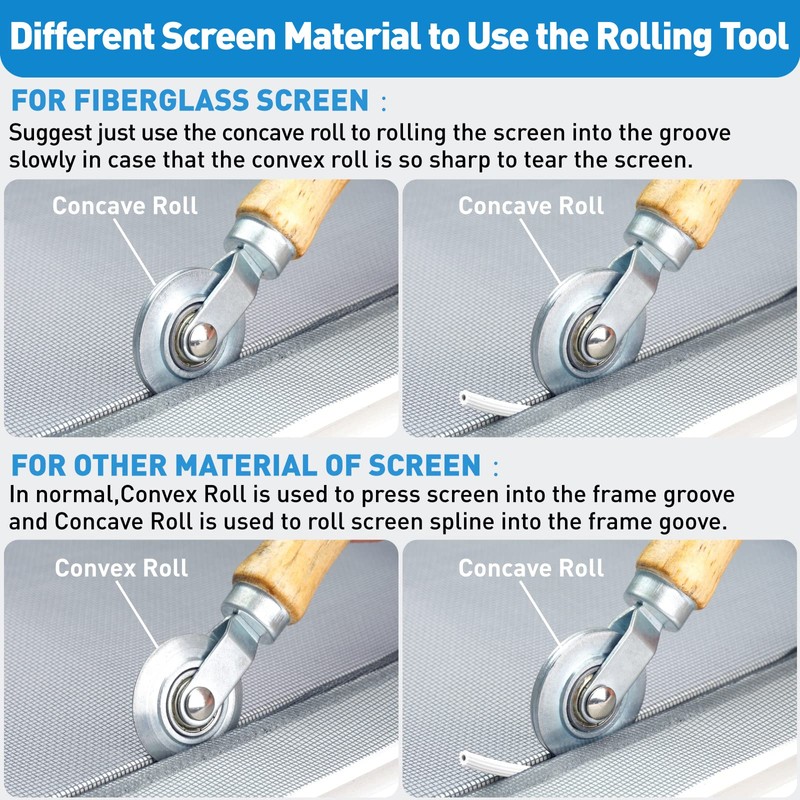 Different Screen Material to Use the Rolling Tool

FOR FIBERGLASS SCREEN :
Suggest just use the concave roll to rolling the screen into the groove slowly in case that the convex roll is so sharp to tear the screen.

Concave Roll

Concave Roll

FOR OTHER MATERIAL OF SCREEN :
In normal,Convex Roll is used to press screen into the frame groove and Concave Roll is used to roll screen spline into the frame goove.

Convex Roll

Concave Roll