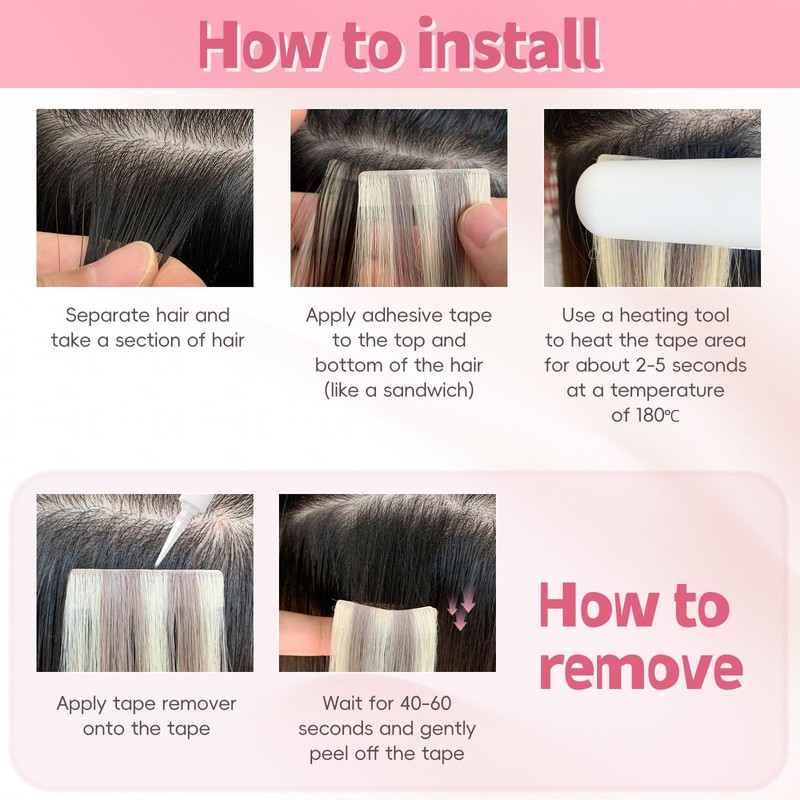 How to install

Separate hair and take a section of hair

Apply adhesive tape to the top and bottom of the hair (like a sandwich)

Use a heating tool to heat the tape area for about 2-5 seconds at a temperature of 180℃

Apply tape remover onto the tape

Wait for 40-60 seconds and gently peel off the tape

How to remove