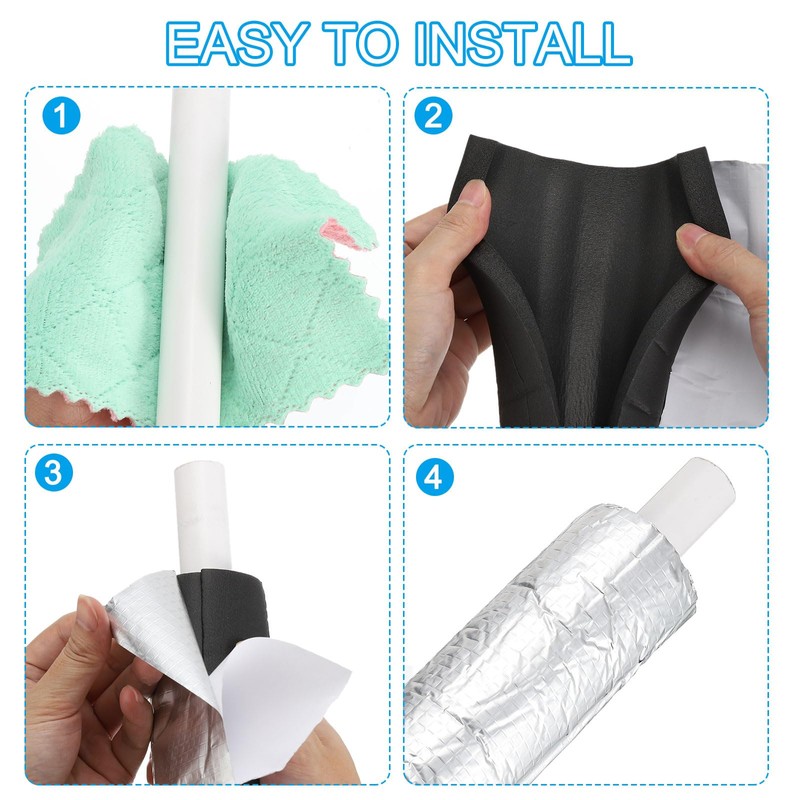 EASY TO INSTALL

1

2

3

4