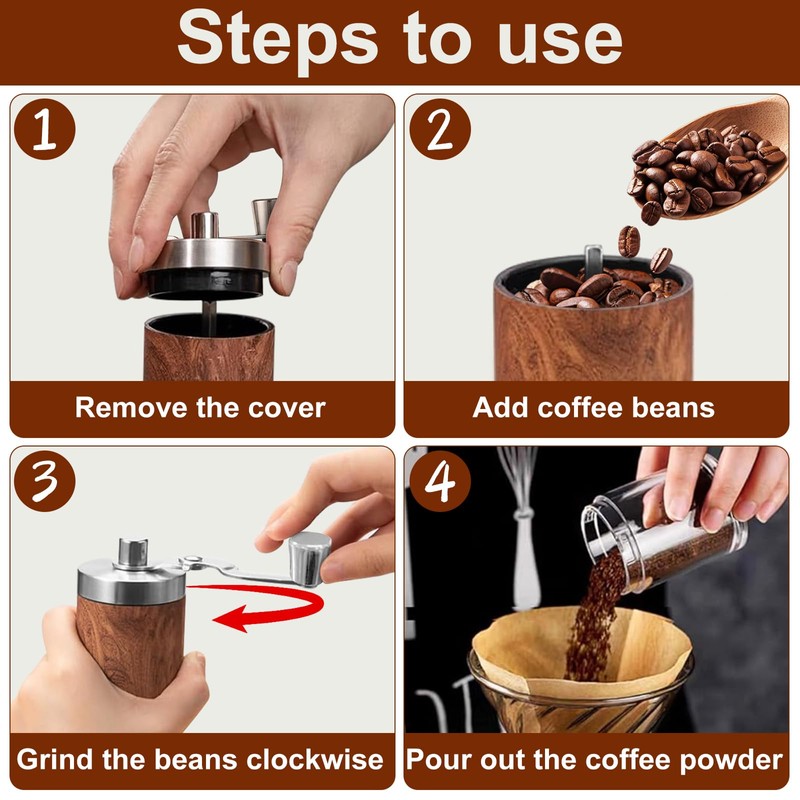 Steps to use

1
Remove the cover

2
Add coffee beans

3
Grind the beans clockwise

4
Pour out the coffee powder