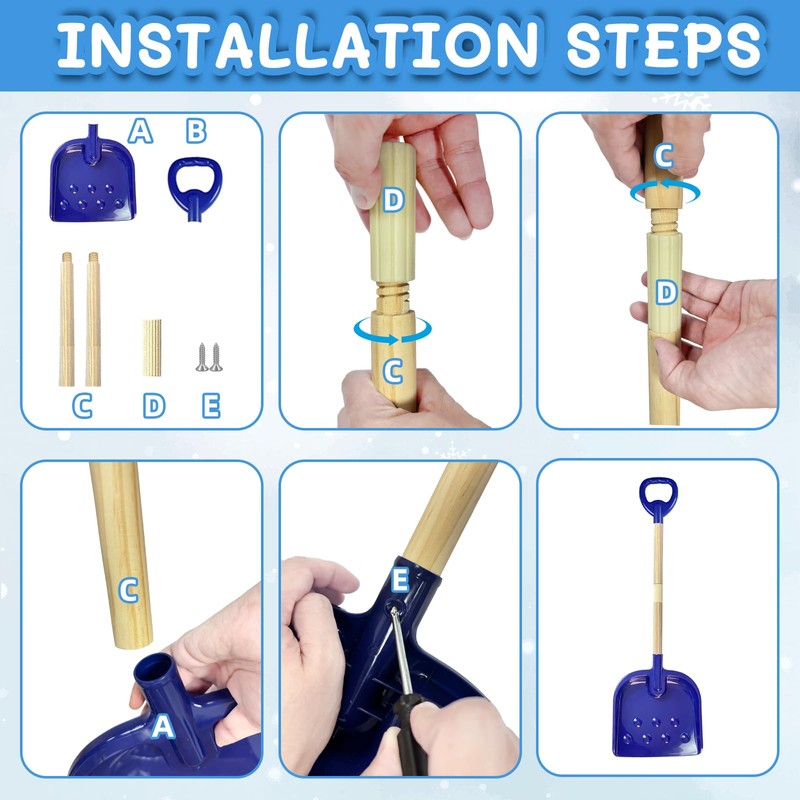 INSTALLATION STEPS

A
B
C
D
E

D
C

C
D

C
A

E