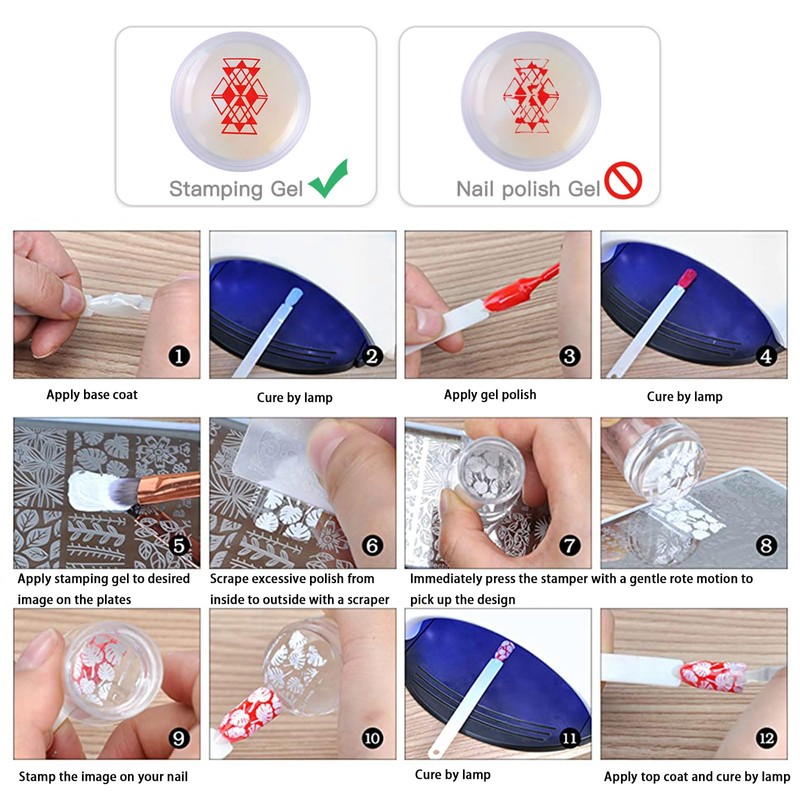 Stamping Gel

Nail polish Gel

1
Apply base coat

2
Cure by lamp

3
Apply gel polish

4
Cure by lamp

5
Apply stamping gel to desired image on the plates

6
Scrape excessive polish from inside to outside with a scraper

7

8
Immediately press the stamper with a gentle rote motion to pick up the design

9
Stamp the image on your nail

10

11
Cure by lamp

12
Apply top coat and cure by lamp