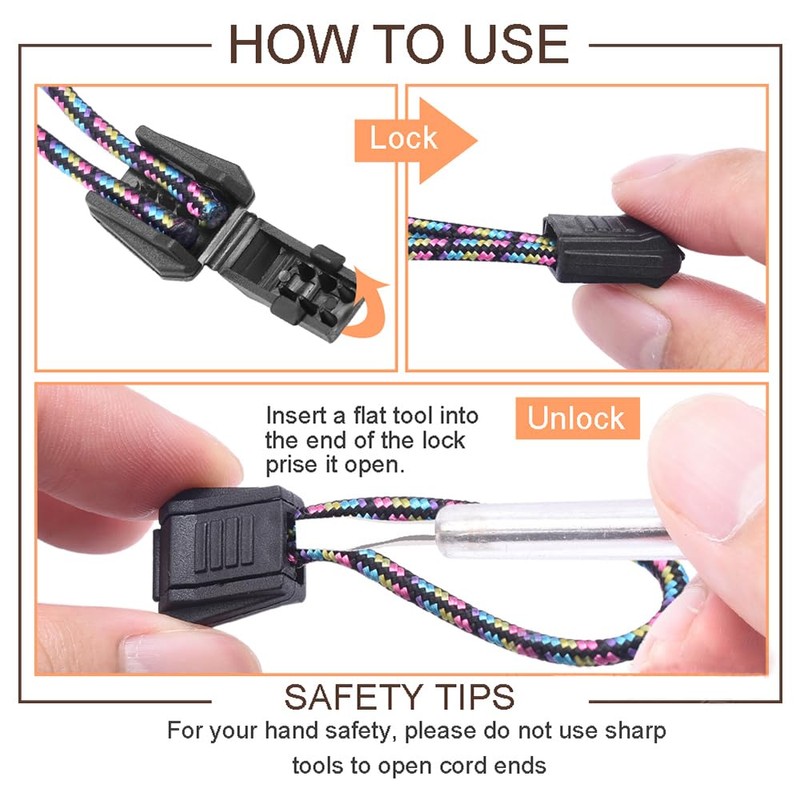 HOW TO USE

Lock

Insert a flat tool into the end of the lock prise it open.

Unlock

SAFETY TIPS

For your hand safety, please do not use sharp tools to open cord ends