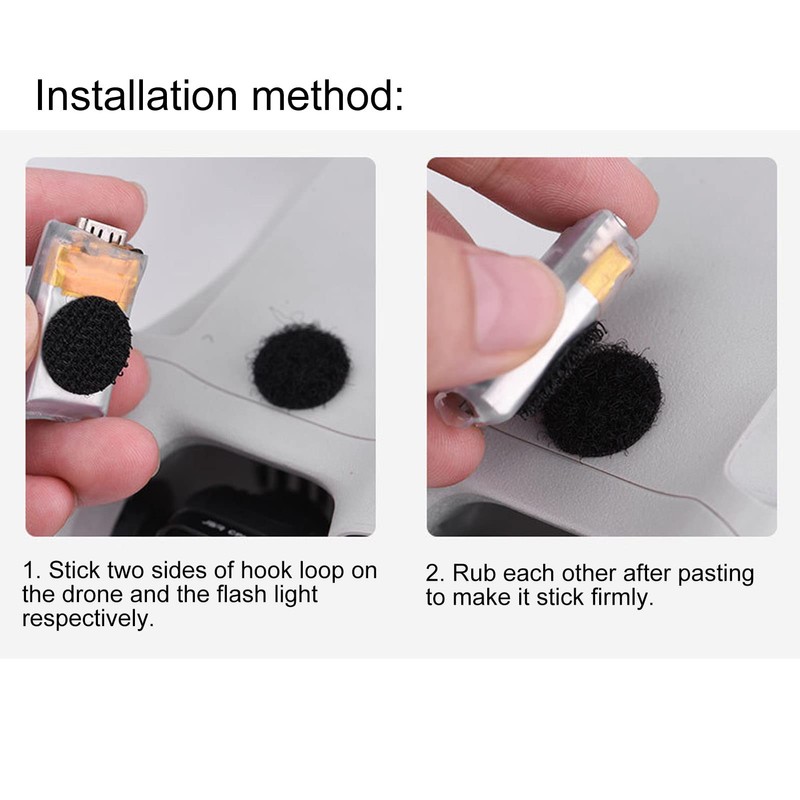 Installation method:

1. Stick two sides of hook loop on the drone and the flash light respectively.

2. Rub each other after pasting to make it stick firmly.