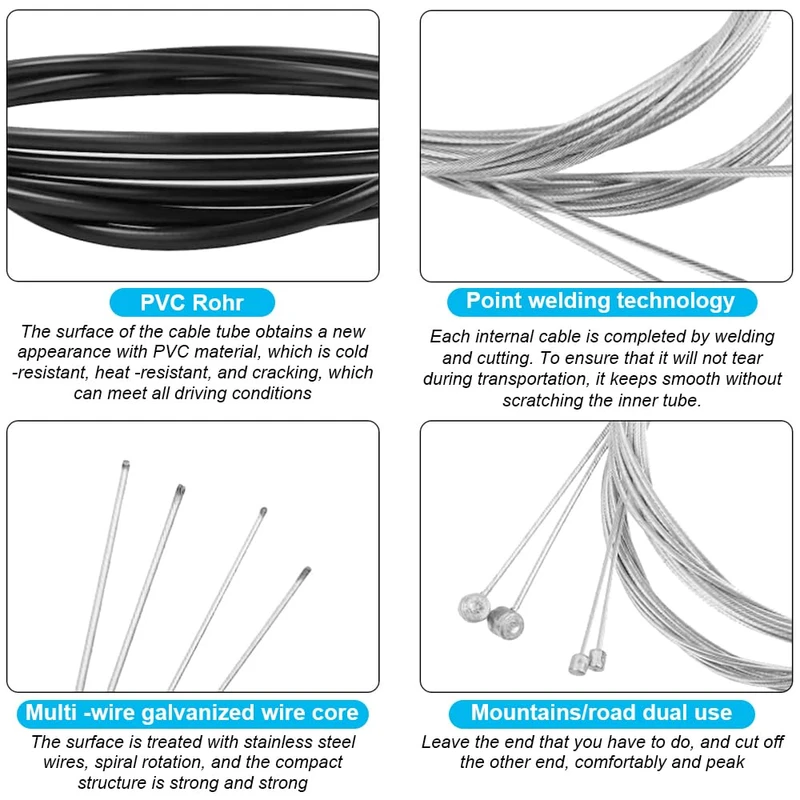 PVC Rohr

The surface of the cable tube obtains a new appearance with PVC material, which is cold -resistant, heat -resistant, and cracking, which can meet all driving conditions

Point welding technology

Each internal cable is completed by welding and cutting. To ensure that it will not tear during transportation, it keeps smooth without scratching the inner tube.

Multi -wire galvanized wire core

The surface is treated with stainless steel wires, spiral rotation, and the compact structure is strong and strong

Mountains/road dual use

Leave the end that you have to do, and cut off the other end, comfortably and peak