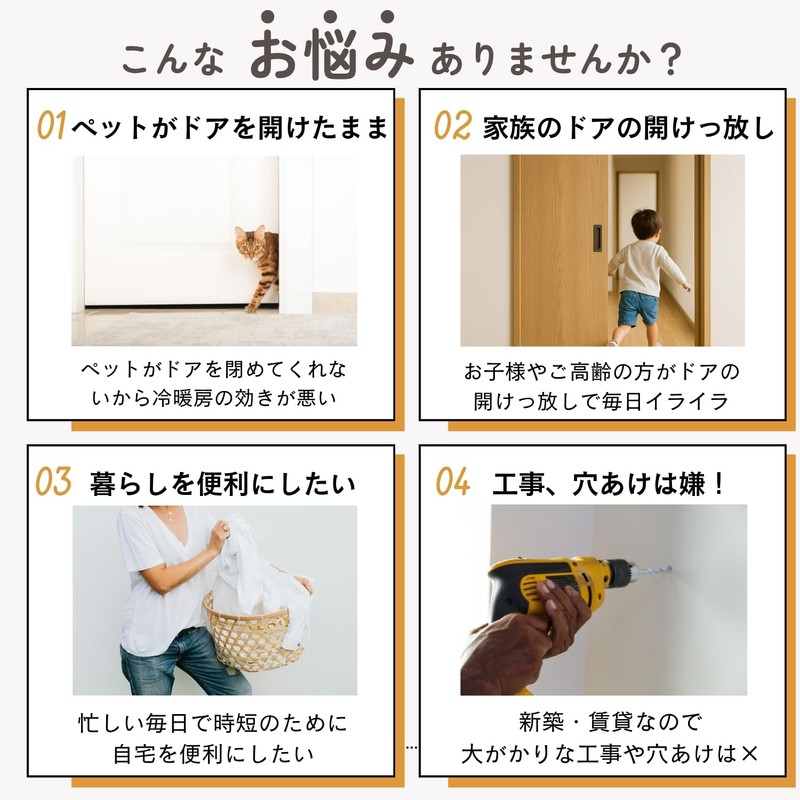 こんな お悩み ありませんか？

01 ペットがドアを開けたまま

ペットがドアを閉めてくれないから冷暖房の効きが悪い

02 家族のドアの開けっ放し

お子様やご高齢の方がドアの開けっ放しで毎日イライラ

03 暮らしを便利にしたい

忙しい毎日で時短のために自宅を便利にしたい

04 工事、穴あけは嫌！

新築・賃貸なので大がかりな工事や穴あけは×