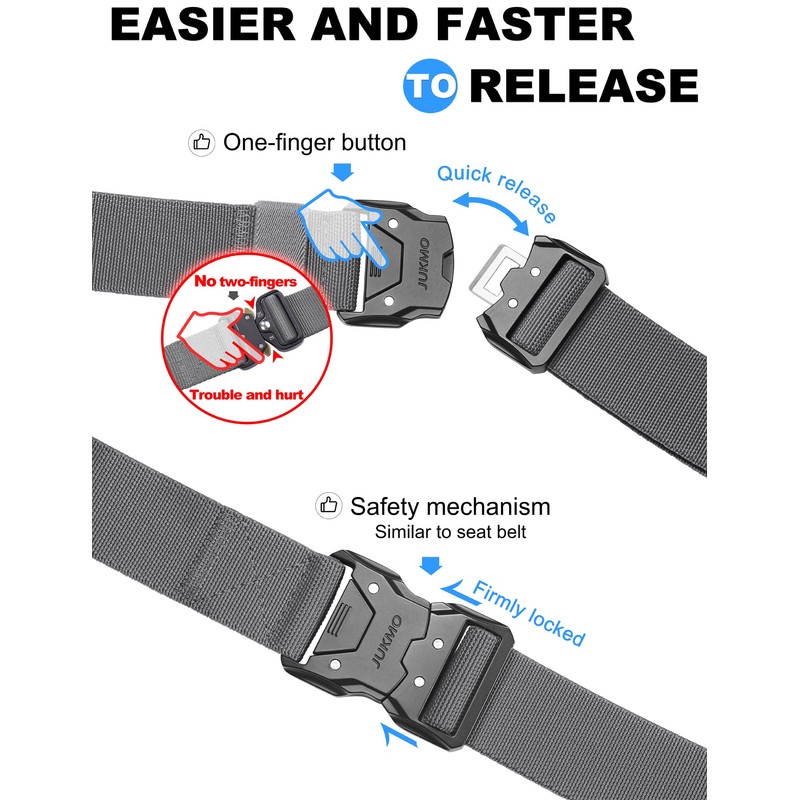 EASIER AND FASTER TO RELEASE

One-finger button

Quick release

JUKMO

No two-fingers

Trouble and hurt

Safety mechanism
Similar to seat belt

Firmly locked

JUKMO