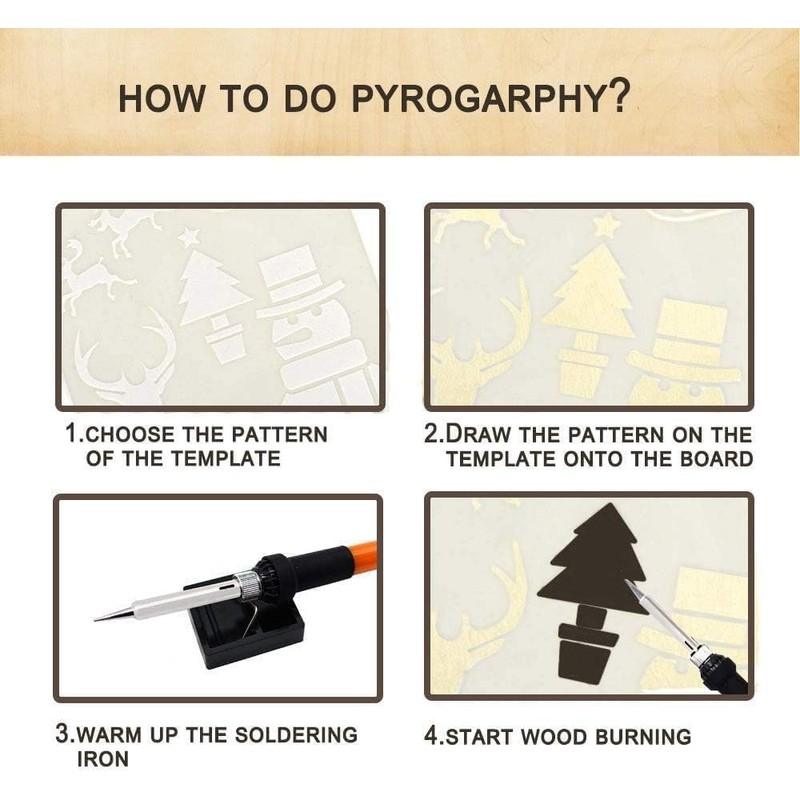 HOW TO DO PYROGARPHY?

1.CHOOSE THE PATTERN OF THE TEMPLATE

2.DRAW THE PATTERN ON THE TEMPLATE ONTO THE BOARD

3.WARM UP THE SOLDERING IRON

4.START WOOD BURNING