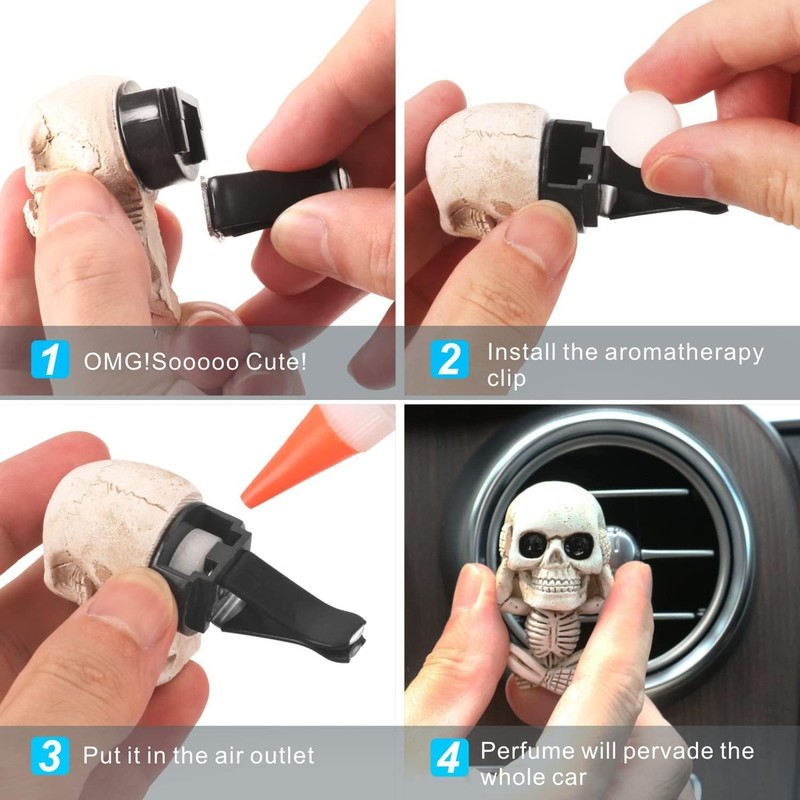 1 OMG!Sooooo Cute!

2 Install the aromatherapy clip

3 Put it in the air outlet

4 Perfume will pervade the whole car