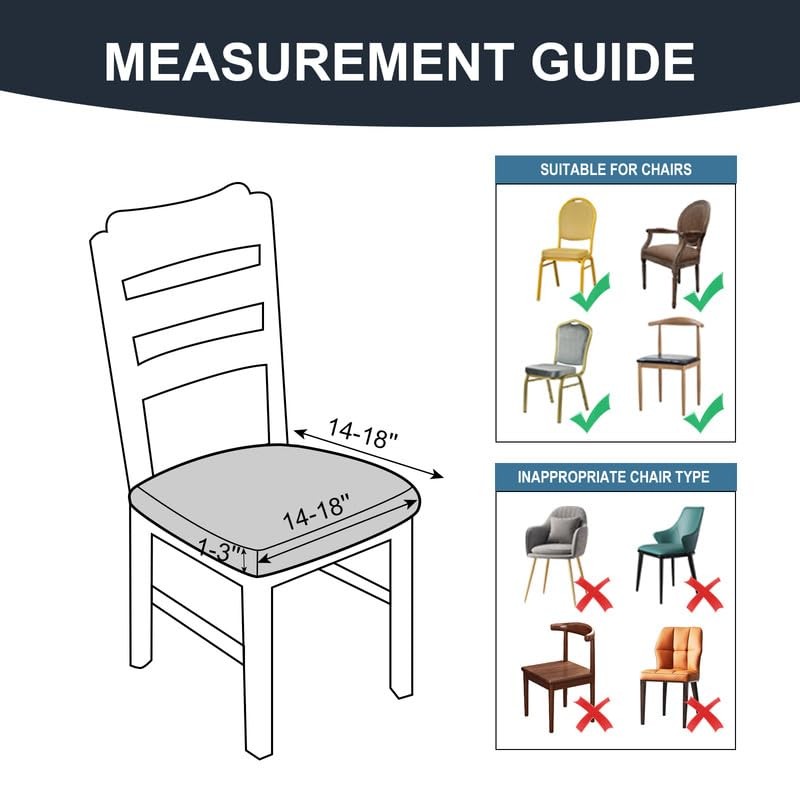 MEASUREMENT GUIDE

14-18"

14-18"

1-3"

SUITABLE FOR CHAIRS

INAPPROPRIATE CHAIR TYPE