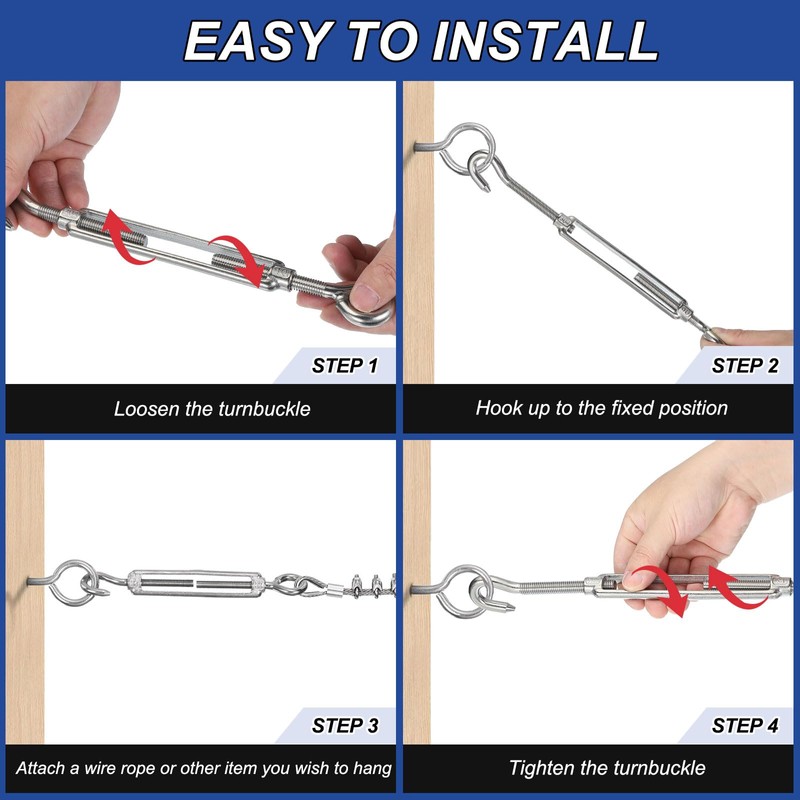 EASY TO INSTALL

STEP 1

Loosen the turnbuckle

STEP 2

Hook up to the fixed position

STEP 3

Attach a wire rope or other item you wish to hang

STEP 4

Tighten the turnbuckle