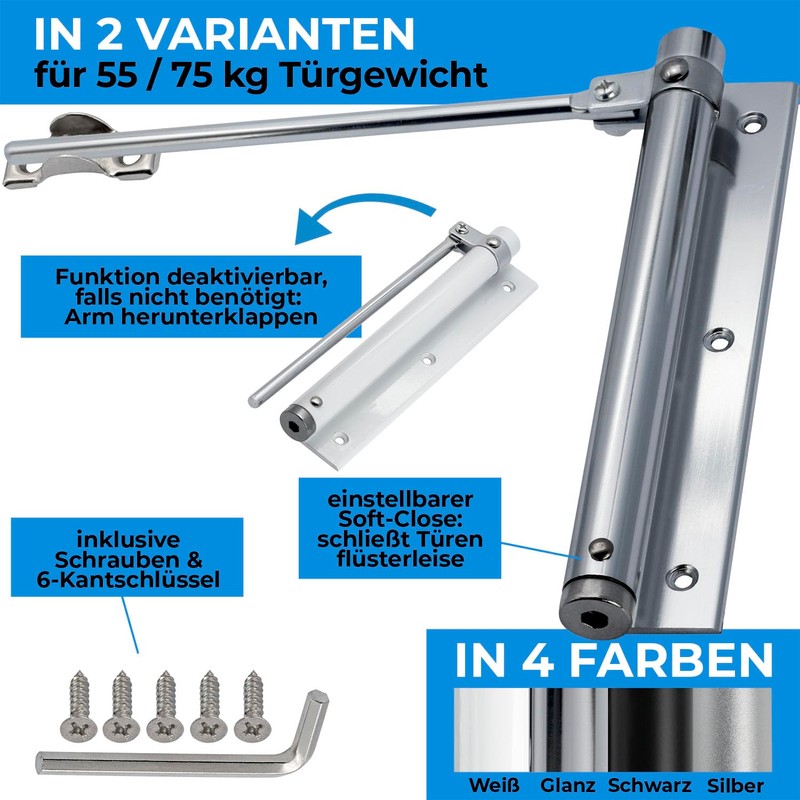 IN 2 VARIANTEN
für 55 / 75 kg Türgewicht

Funktion deaktivierbar, falls nicht benötigt: Arm herunterklappen

einstellbarer Soft-Close: schließt Türen flüsterleise

inklusive Schrauben & 6-Kantschlüssel

IN 4 FARBEN

Weiß Glanz Schwarz Silber