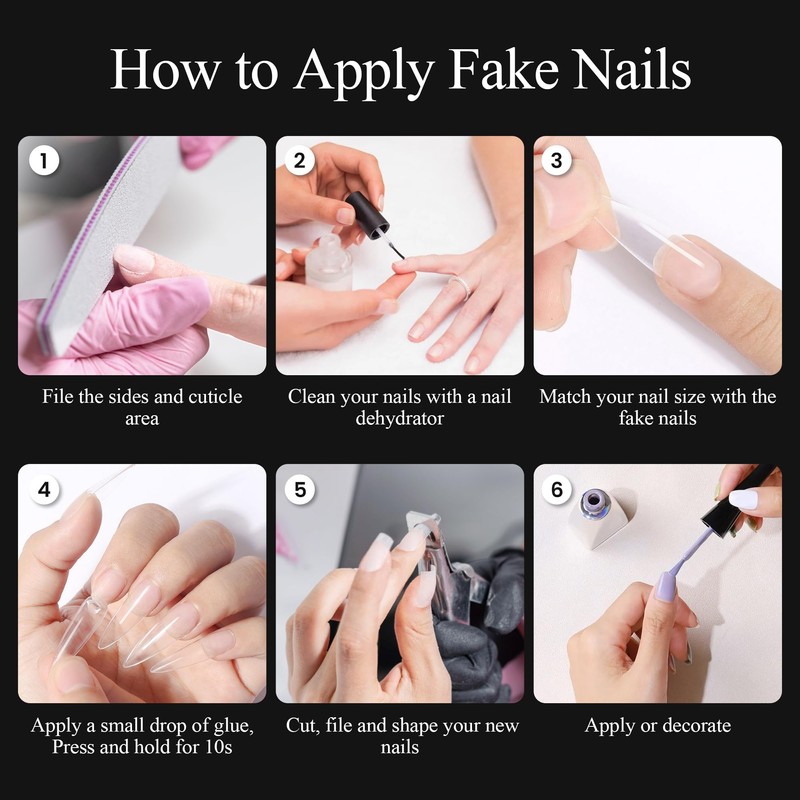 How to Apply Fake Nails

1

File the sides and cuticle area

2

Clean your nails with a nail dehydrator

3

Match your nail size with the fake nails

4

Apply a small drop of glue, Press and hold for 10s

5

Cut, file and shape your new nails

6

Apply or decorate