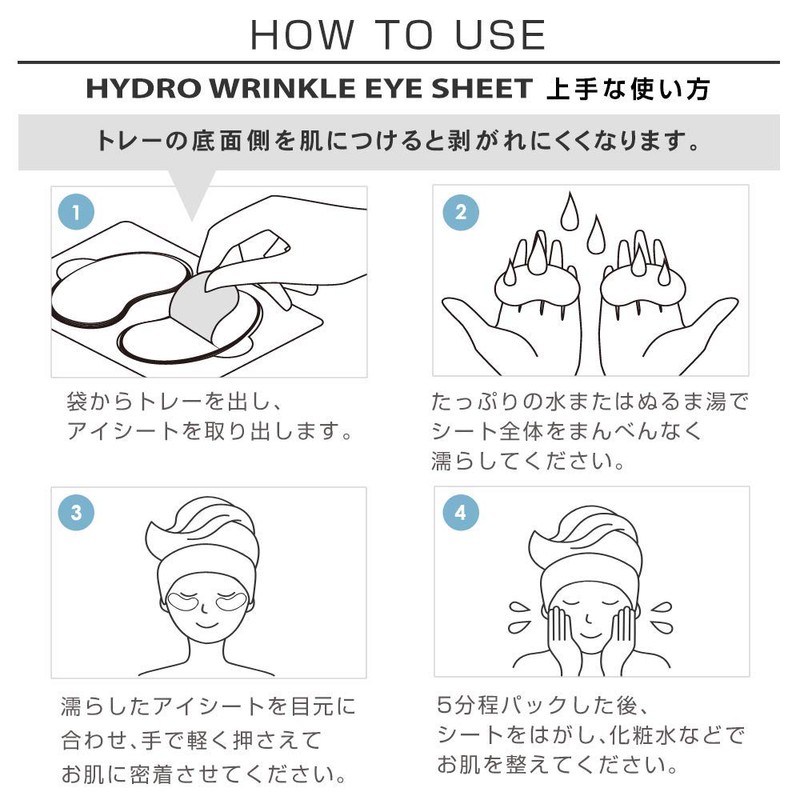 HOW TO USE

HYDRO WRINKLE EYE SHEET 上手な使い方

トレーの底面側を肌につけると剥がれにくくなります。

1

袋からトレーを出し、アイシートを取り出します。

2

たっぷりの水またはぬるま湯でシート全体をまんべんなく濡らしてください。

3

濡らしたアイシートを目元に合わせ、手で軽く押さえてお肌に密着させてください。

4

5分程パックした後、シートをはがし、化粧水などでお肌を整えてください。