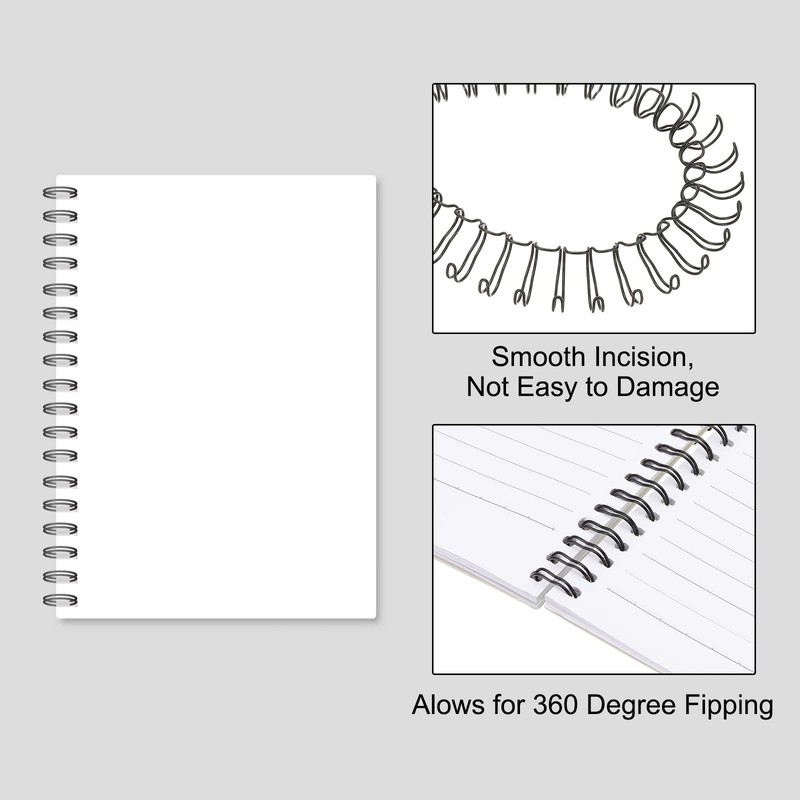 Smooth Incision,
Not Easy to Damage

Alows for 360 Degree Fipping