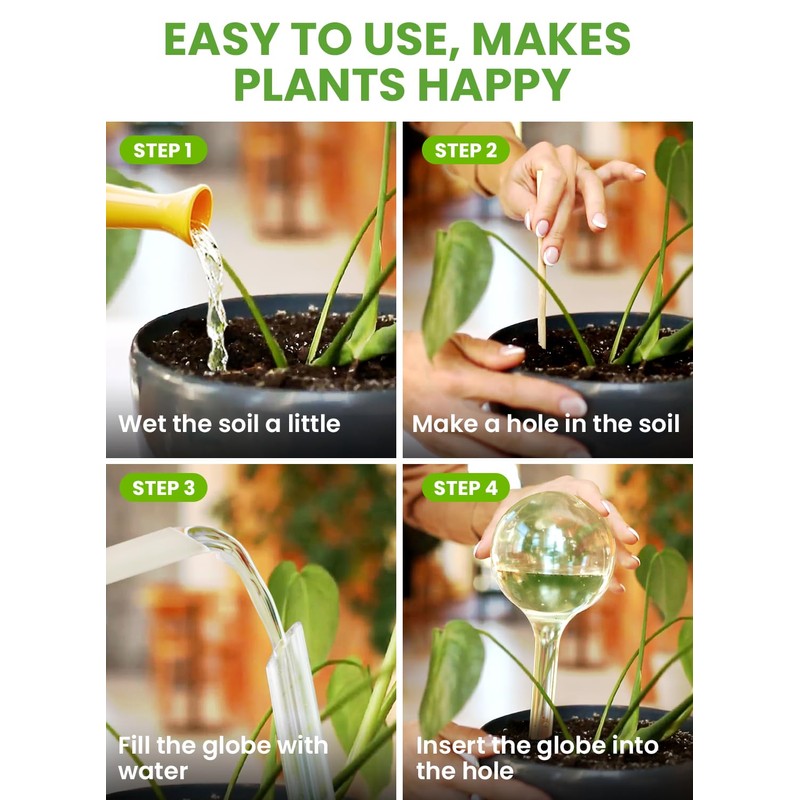 EASY TO USE, MAKES PLANTS HAPPY

STEP 1

Wet the soil a little

STEP 2

Make a hole in the soil

STEP 3

Fill the globe with water

STEP 4

Insert the globe into the hole