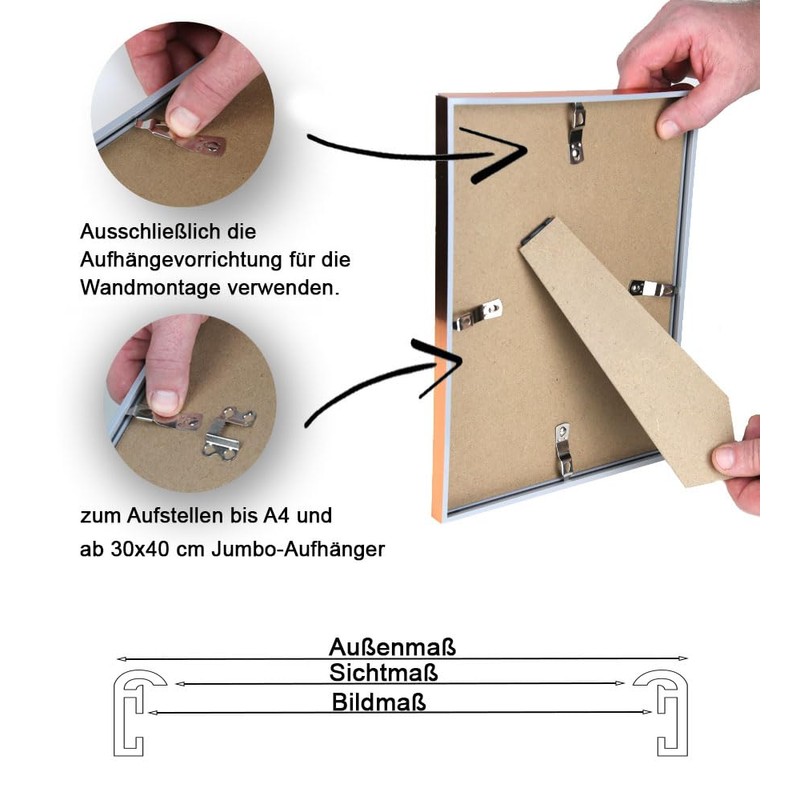 Ausschließlich die Aufhängevorrichtung für die Wandmontage verwenden.

zum Aufstellen bis A4 und
ab 30x40 cm Jumbo-Aufhänger

Außenmaß
Sichtmaß
Bildmaß