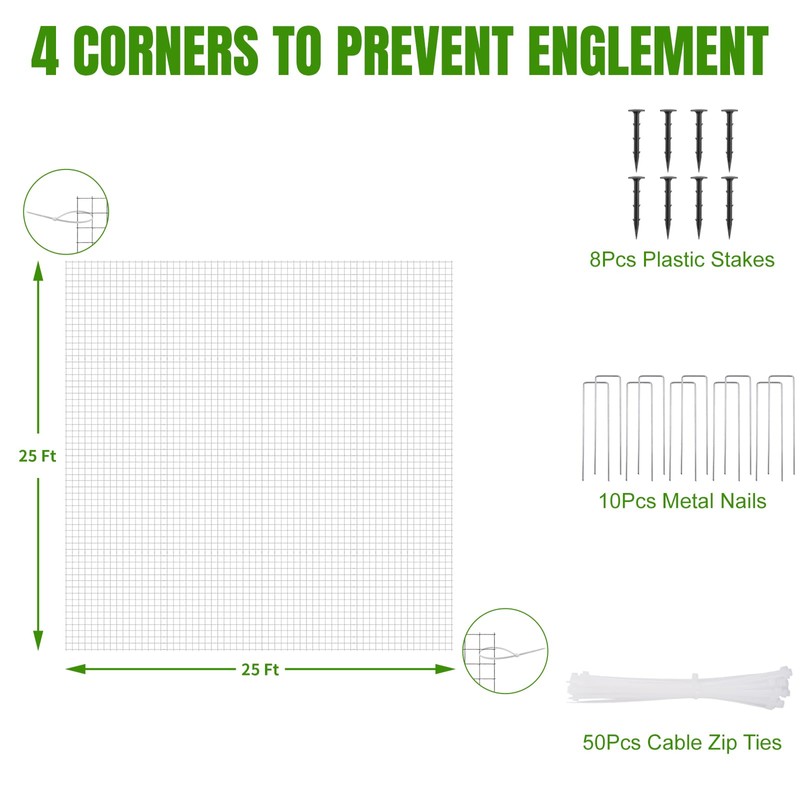 4 CORNERS TO PREVENT ENGLEMENT

25 Ft

25 Ft

8Pcs Plastic Stakes

10Pcs Metal Nails

50Pcs Cable Zip Ties