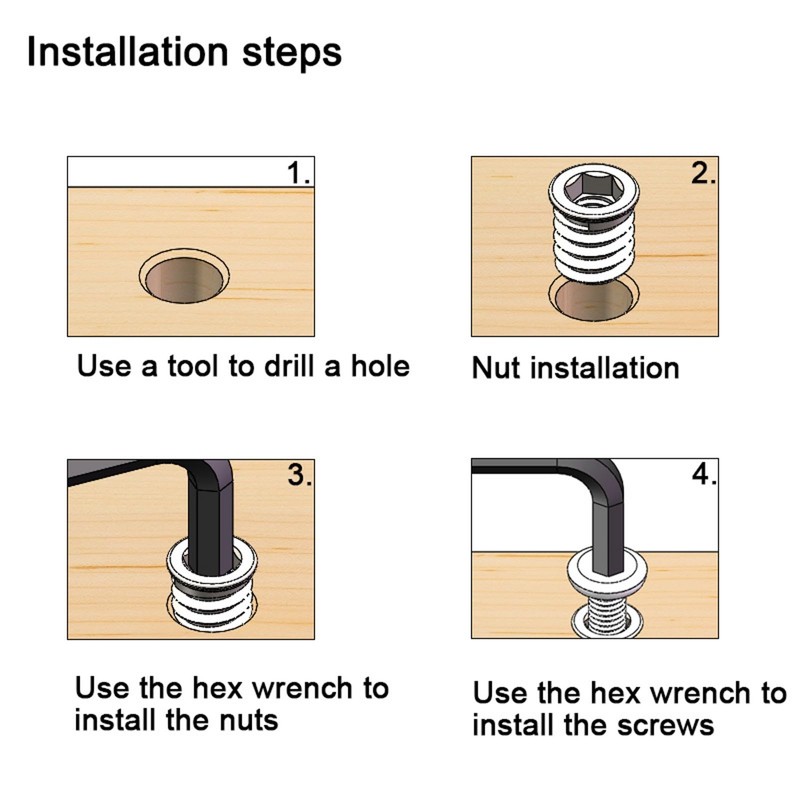 Installation steps

1.

Use a tool to drill a hole

2.

Nut installation

3.

Use the hex wrench to install the nuts

4.

Use the hex wrench to install the screws