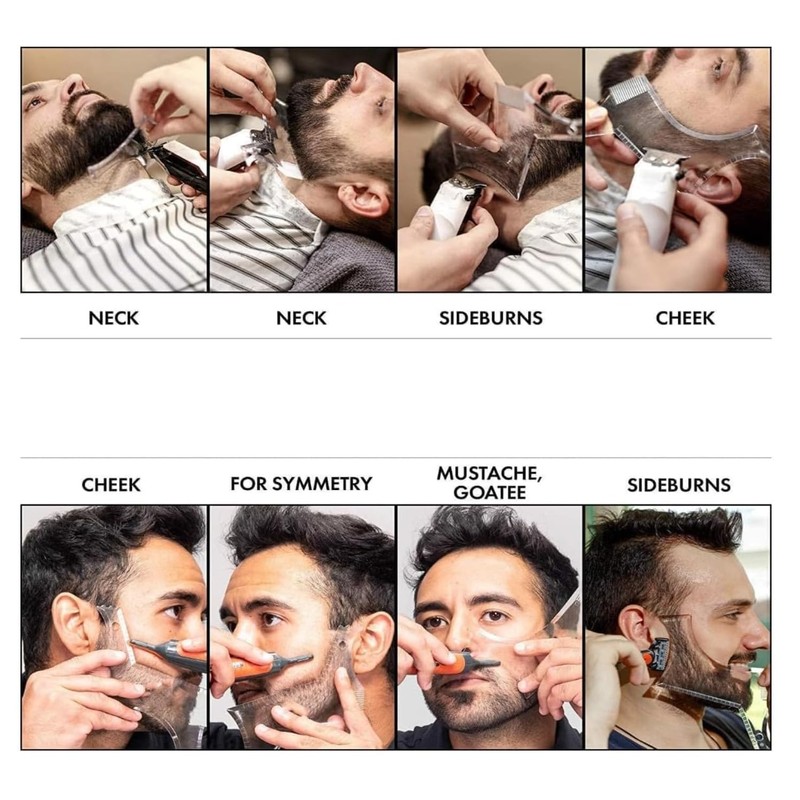 NECK NECK SIDEBURNS CHEEK

CHEEK FOR SYMMETRY MUSTACHE, GOATEE SIDEBURNS