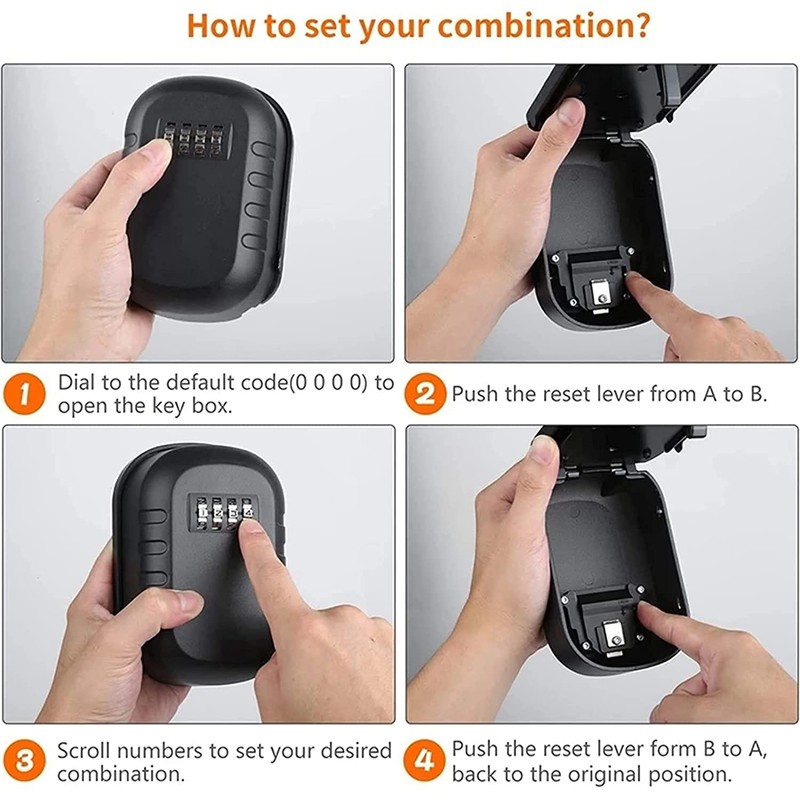 How to set your combination?

1 Dial to the default code(0 0 0 0) to open the key box.

2 Push the reset lever from A to B.

3 Scroll numbers to set your desired combination.

4 Push the reset lever form B to A, back to the original position.