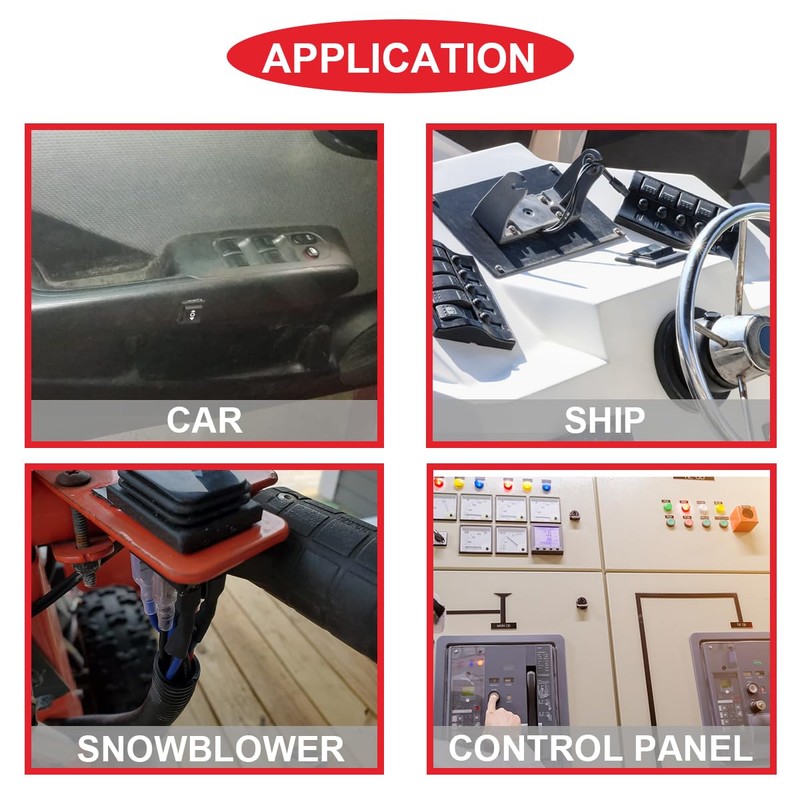 APPLICATION

CAR

SHIP

SNOWBLOWER

CONTROL PANEL