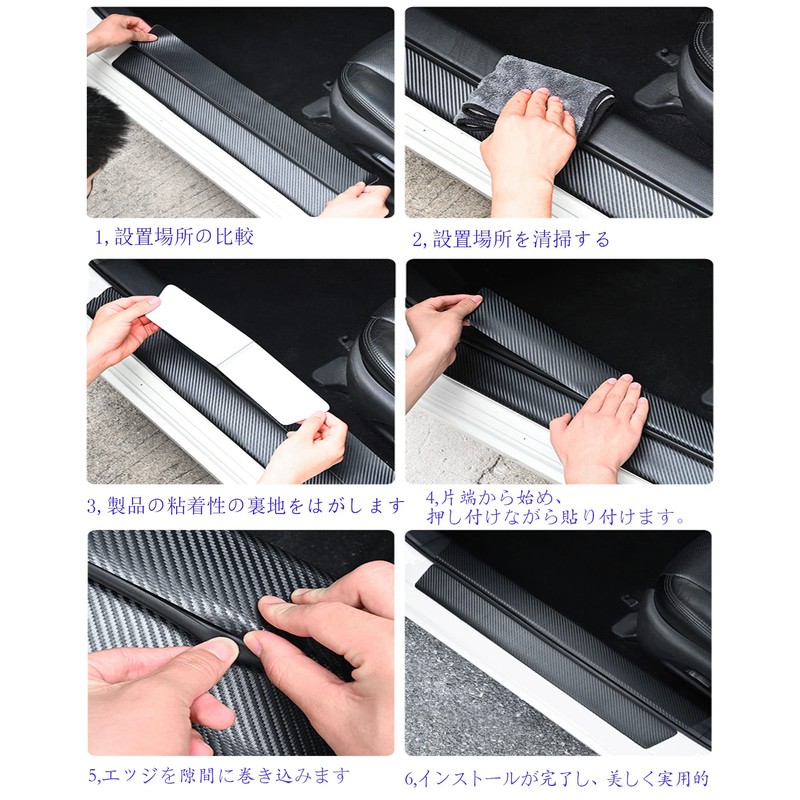 1, 設置場所の比較

2, 設置場所を清掃する

3, 製品の粘着性の裏地をはがします

4,片端から始め、押し付けながら貼り付けます。

5,エッジを隙間に巻き込みます

6,インストールが完了し、美しく実用的