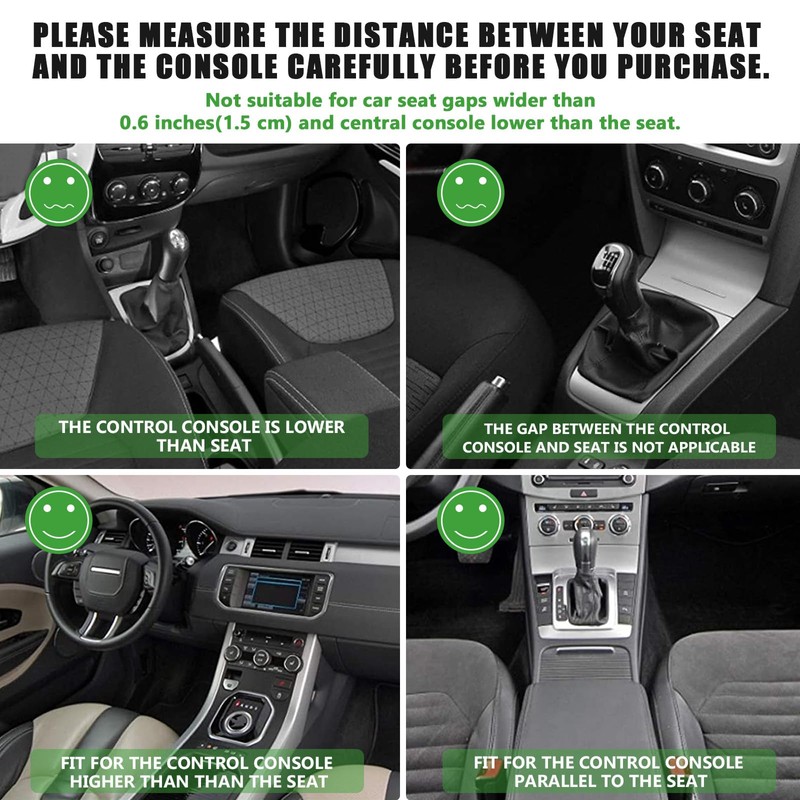 PLEASE MEASURE THE DISTANCE BETWEEN YOUR SEAT AND THE CONSOLE CAREFULLY BEFORE YOU PURCHASE.

Not suitable for car seat gaps wider than 0.6 inches(1.5 cm) and central console lower than the seat.

THE CONTROL CONSOLE IS LOWER THAN SEAT

THE GAP BETWEEN THE CONTROL CONSOLE AND SEAT IS NOT APPLICABLE

FIT FOR THE CONTROL CONSOLE HIGHER THAN THAN THE SEAT

FIT FOR THE CONTROL CONSOLE PARALLEL TO THE SEAT