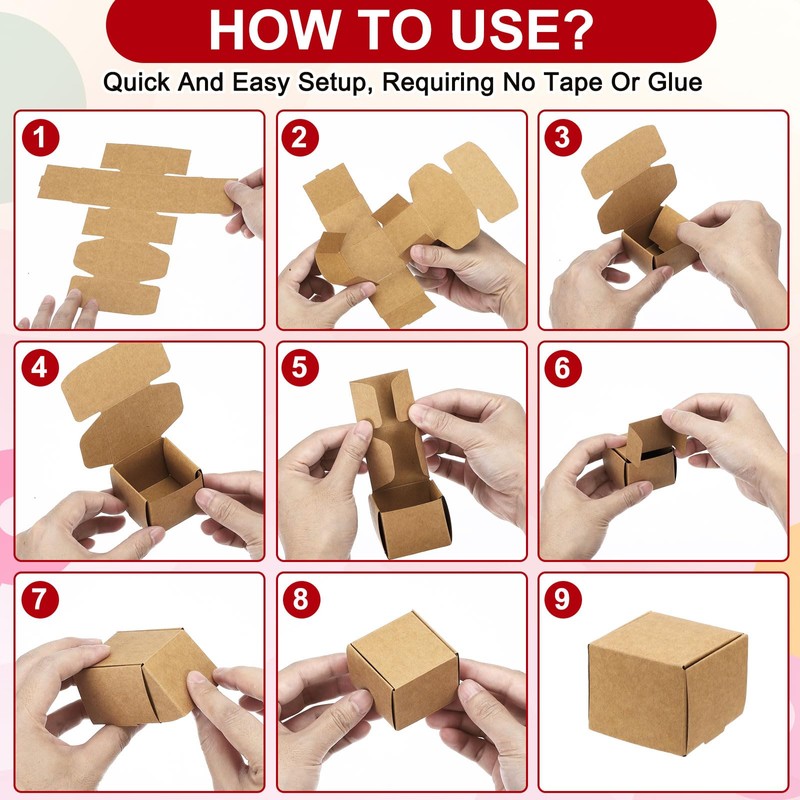 HOW TO USE?
Quick And Easy Setup, Requiring No Tape Or Glue

1

2

3

4

5

6

7

8

9