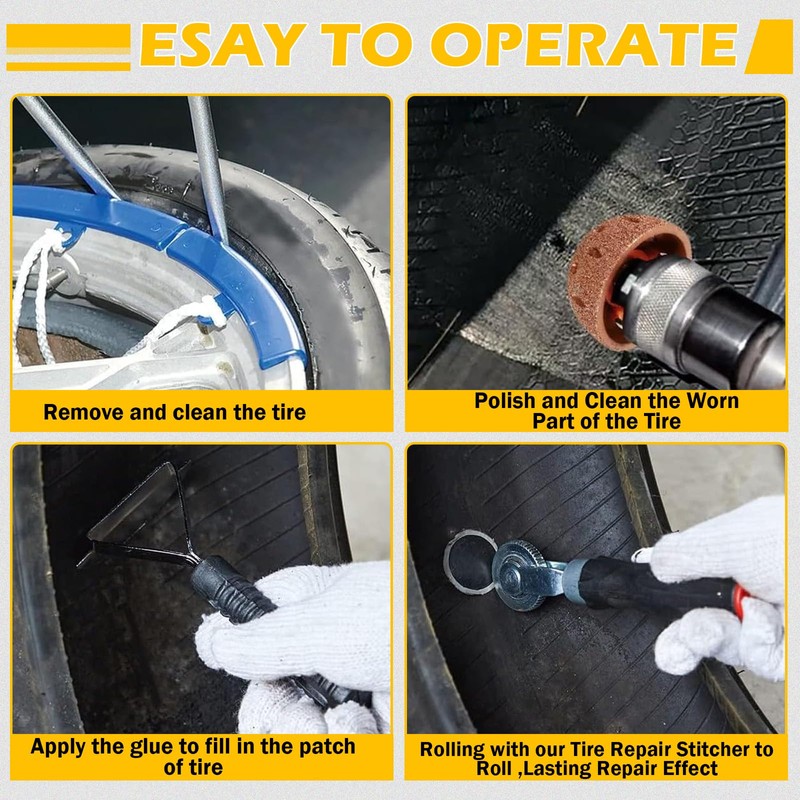 ESAY TO OPERATE

Remove and clean the tire

Polish and Clean the Worn Part of the Tire

Apply the glue to fill in the patch of tire

Rolling with our Tire Repair Stitcher to Roll ,Lasting Repair Effect