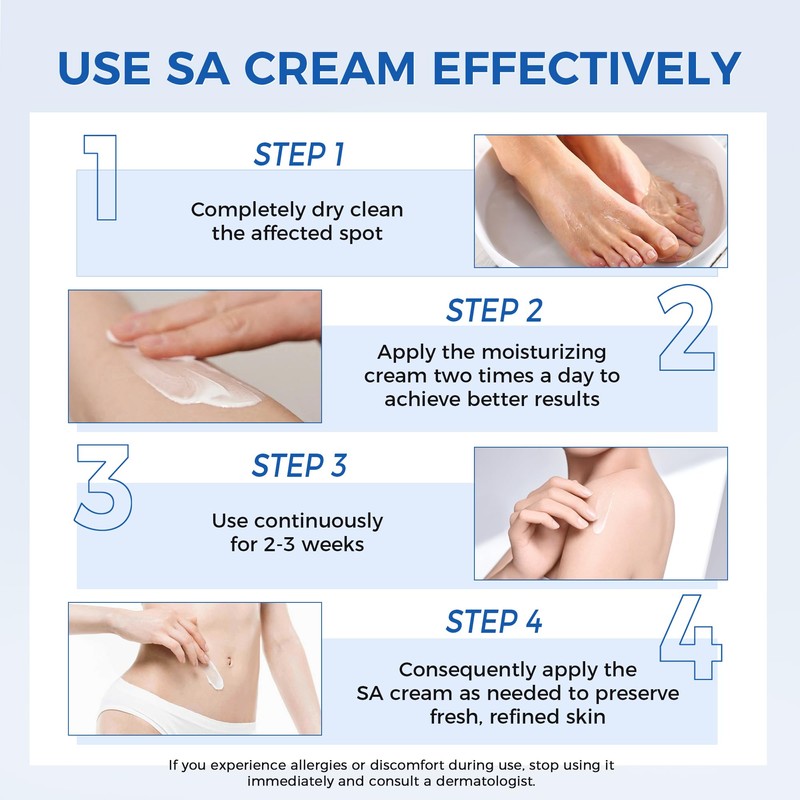 USE SA CREAM EFFECTIVELY

1

STEP 1

Completely dry clean the affected spot

STEP 2

2

Apply the moisturizing cream two times a day to achieve better results

3

STEP 3

Use continuously for 2-3 weeks

STEP 4

4

Consequently apply the SA cream as needed to preserve fresh, refined skin

If you experience allergies or discomfort during use, stop using it immediately and consult a dermatologist.