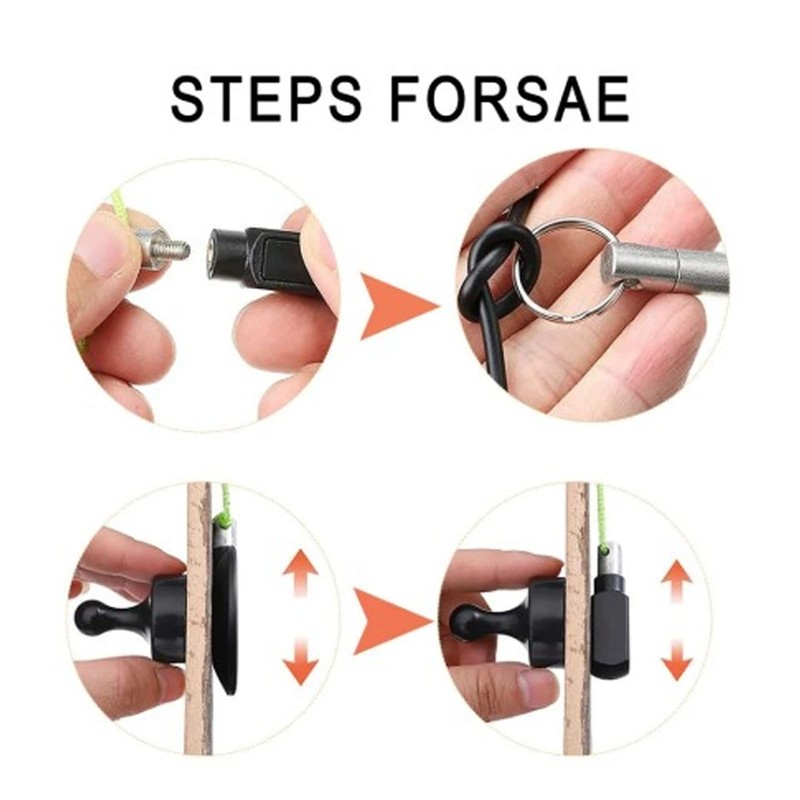 STEPS FORSAE