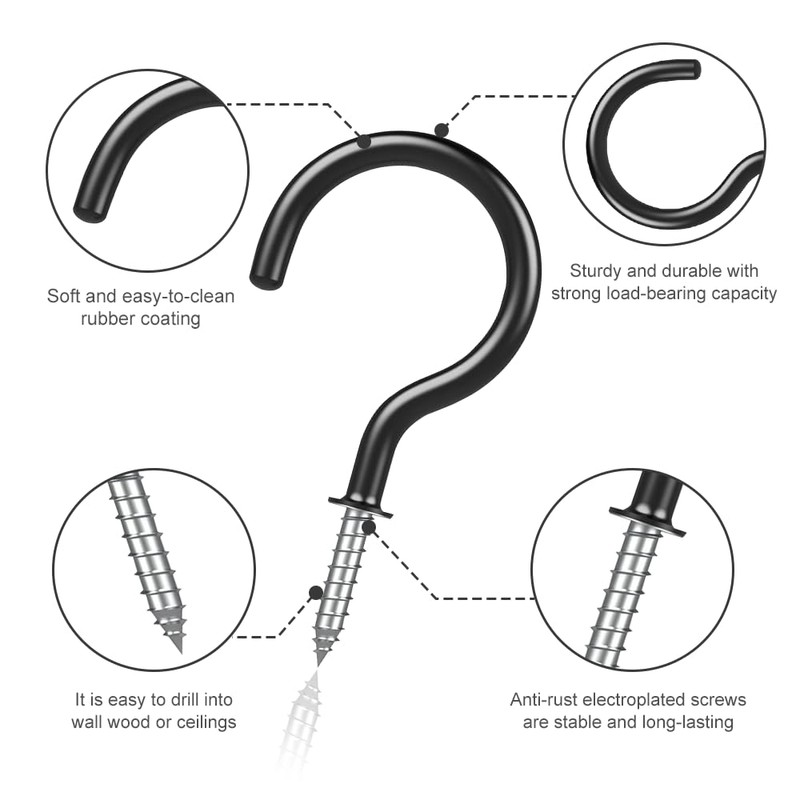 Soft and easy-to-clean rubber coating

Sturdy and durable with strong load-bearing capacity

It is easy to drill into wall wood or ceilings

Anti-rust electroplated screws are stable and long-lasting