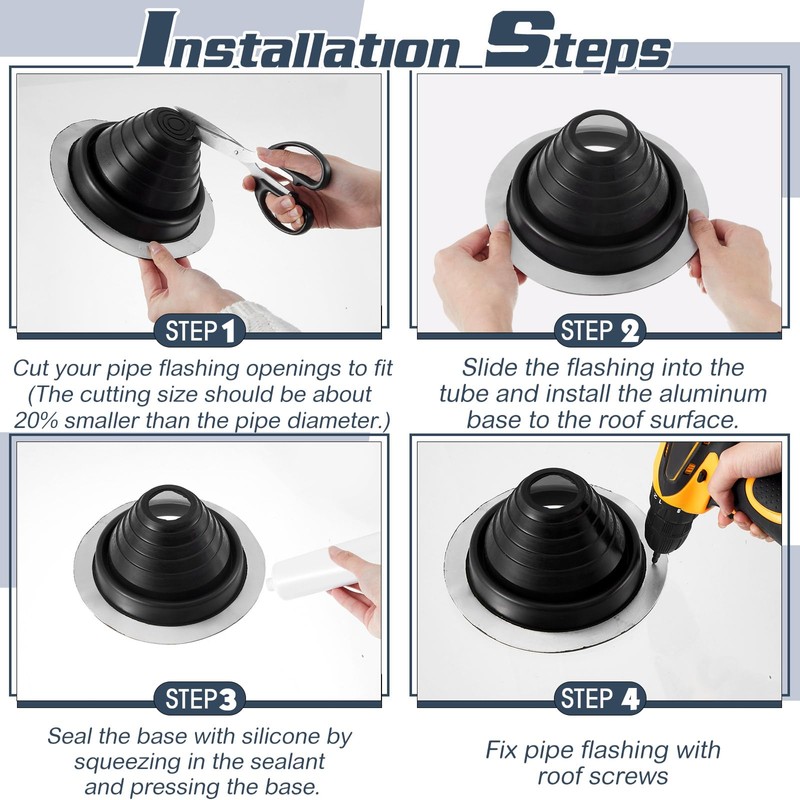 Installation Steps

STEP 1

Cut your pipe flashing openings to fit (The cutting size should be about 20% smaller than the pipe diameter.)

STEP 2

Slide the flashing into the tube and install the aluminum base to the roof surface.

STEP 3

Seal the base with silicone by squeezing in the sealant and pressing the base.

STEP 4

Fix pipe flashing with roof screws