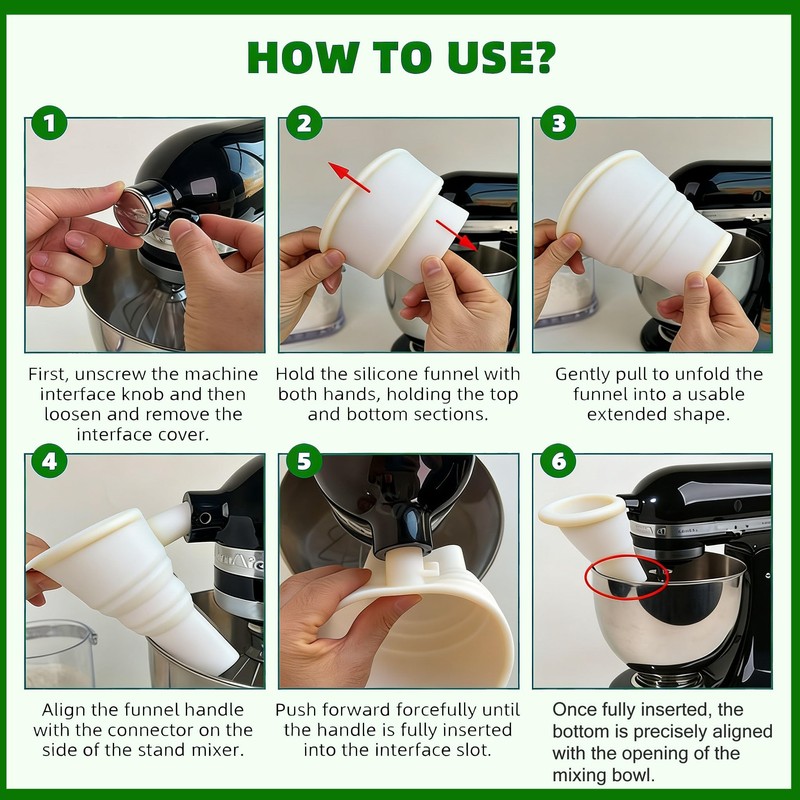 HOW TO USE?

1

First, unscrew the machine interface knob and then loosen and remove the interface cover.

2

Hold the silicone funnel with both hands, holding the top and bottom sections.

3

Gently pull to unfold the funnel into a usable extended shape.

4

Align the funnel handle with the connector on the side of the stand mixer.

5

Push forward forcefully until the handle is fully inserted into the interface slot.

6

Once fully inserted, the bottom is precisely aligned with the opening of the mixing bowl.