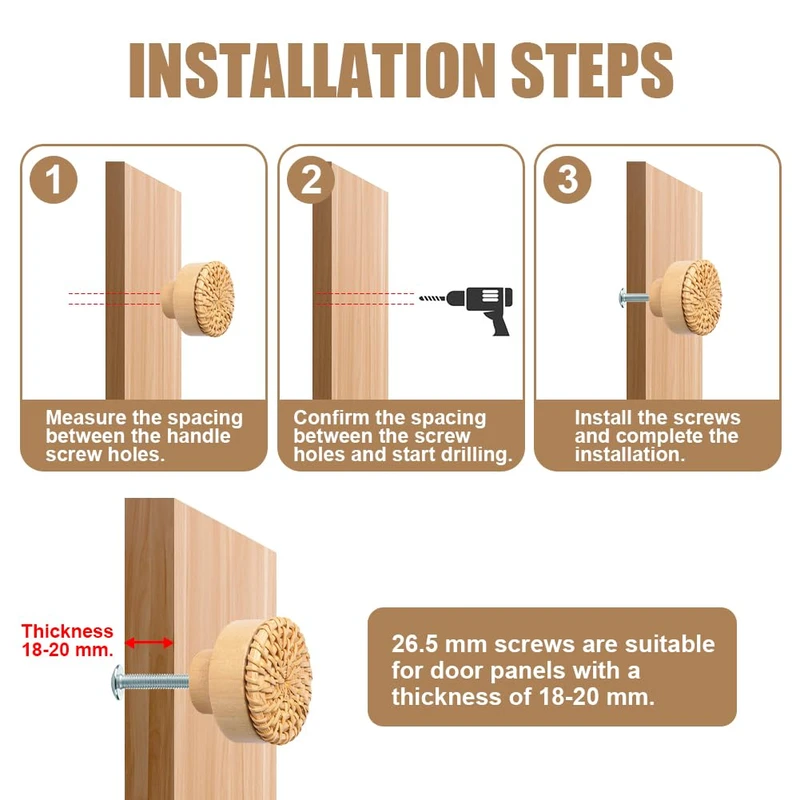 INSTALLATION STEPS

1

Measure the spacing between the handle screw holes.

2

Confirm the spacing between the screw holes and start drilling.

3

Install the screws and complete the installation.

Thickness 18-20 mm.

26.5 mm screws are suitable for door panels with a thickness of 18-20 mm.