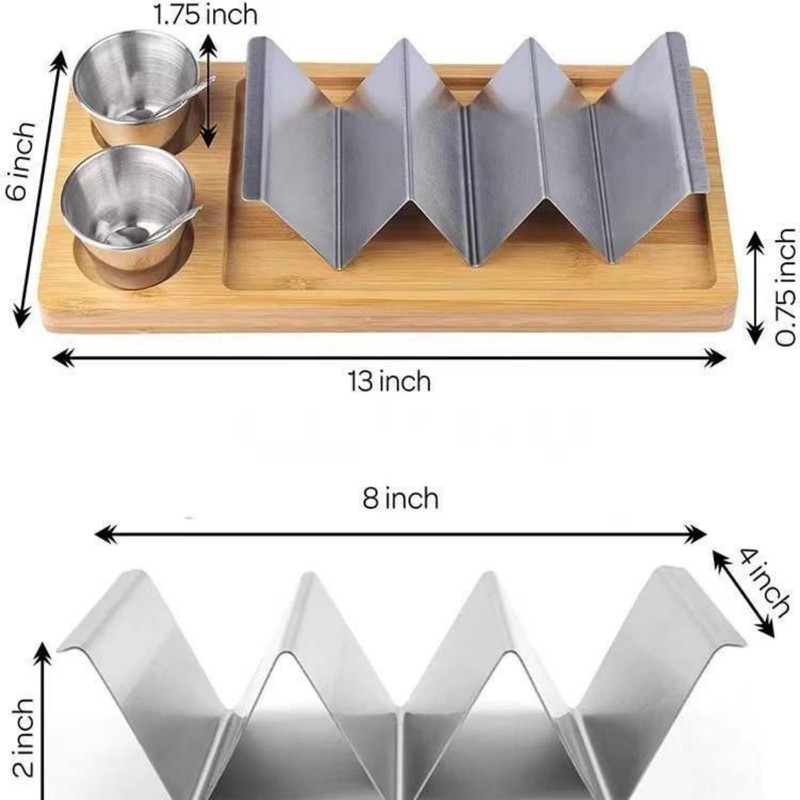 1.75 inch
6 inch
0.75 inch
13 inch
8 inch
4 inch
2 inch